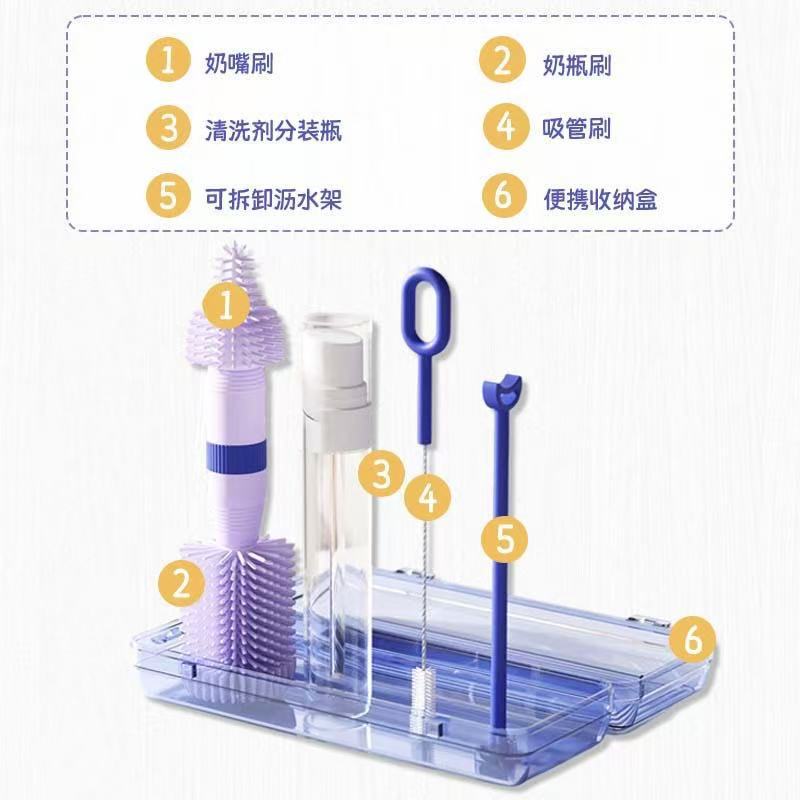 1 奶嘴刷
2 奶瓶刷
3 清洗剂分装瓶
4 吸管刷
5 可拆卸沥水架
6 便携收纳盒

1
2
3
4
5
6