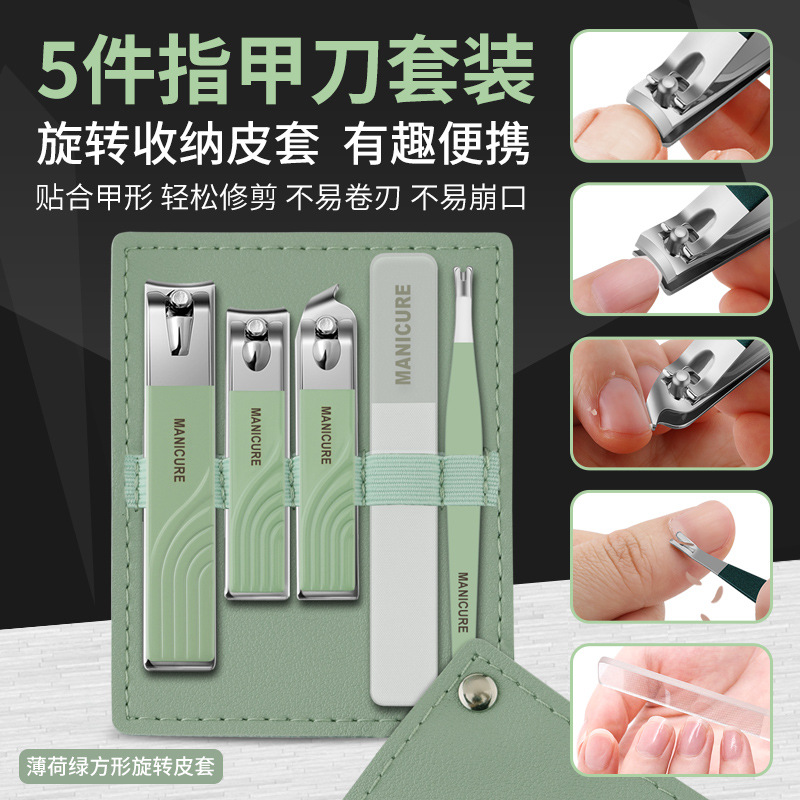 5件指甲刀套装
旋转收纳皮套 有趣便携
贴合甲形 轻松修剪 不易卷刃 不易崩口

MANICURE
MANICURE
MANICURE
MANICURE
MANICURE

薄荷绿方形旋转皮套