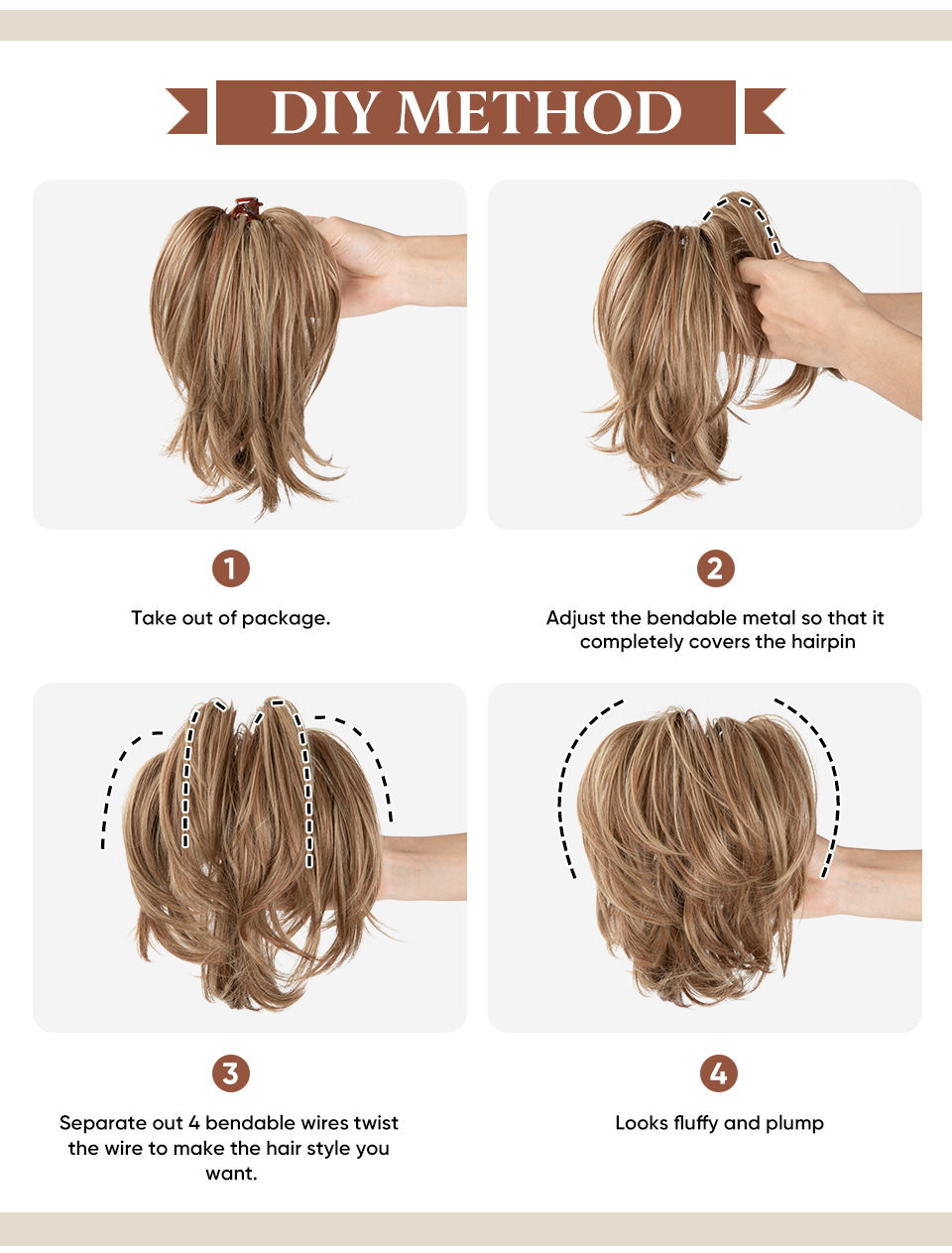 DIY METHOD

1

Take out of package.

2

Adjust the bendable metal so that it completely covers the hairpin

3

Separate out 4 bendable wires twist the wire to make the hair style you want.

4

Looks fluffy and plump