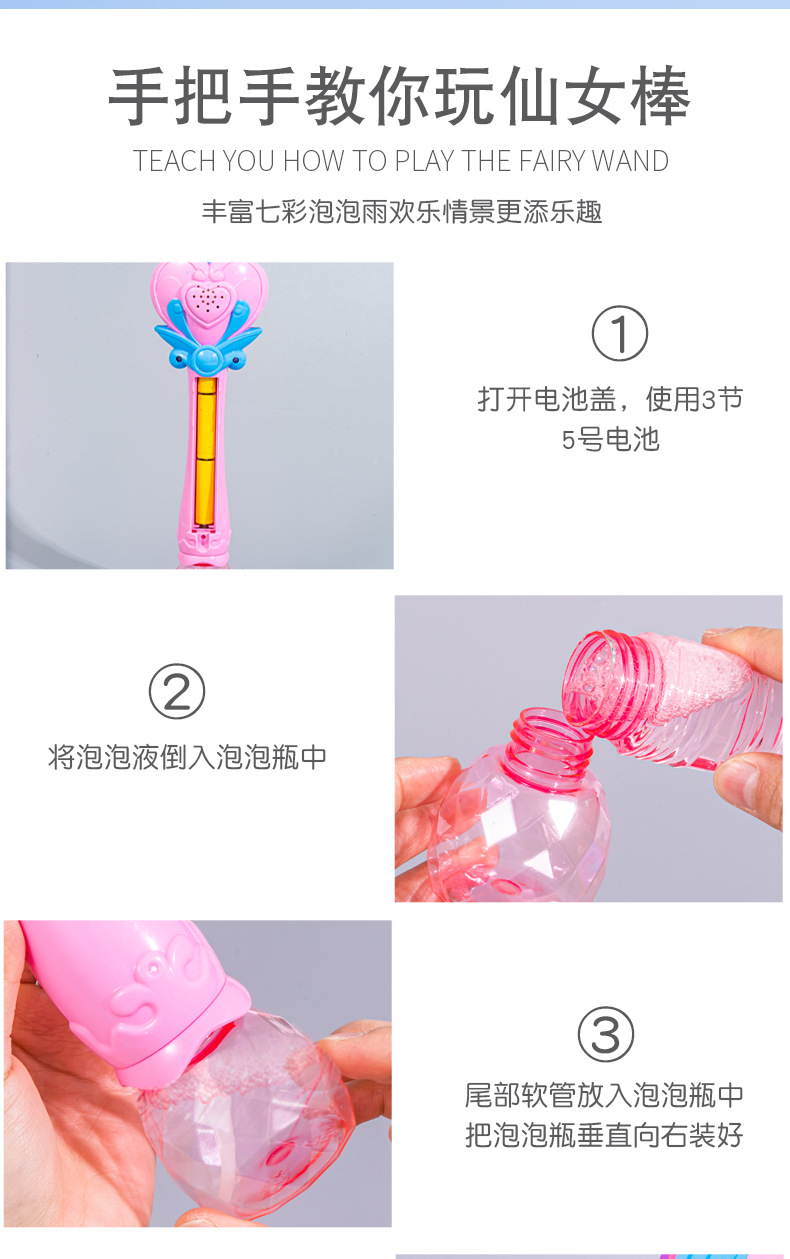 手把手教你玩仙女棒

TEACH YOU HOW TO PLAY THE FAIRY WAND

丰富七彩泡泡雨欢乐情景更添乐趣

①
打开电池盖，使用3节5号电池

②
将泡泡液倒入泡泡瓶中

③
尾部软管放入泡泡瓶中
把泡泡瓶垂直向右装好