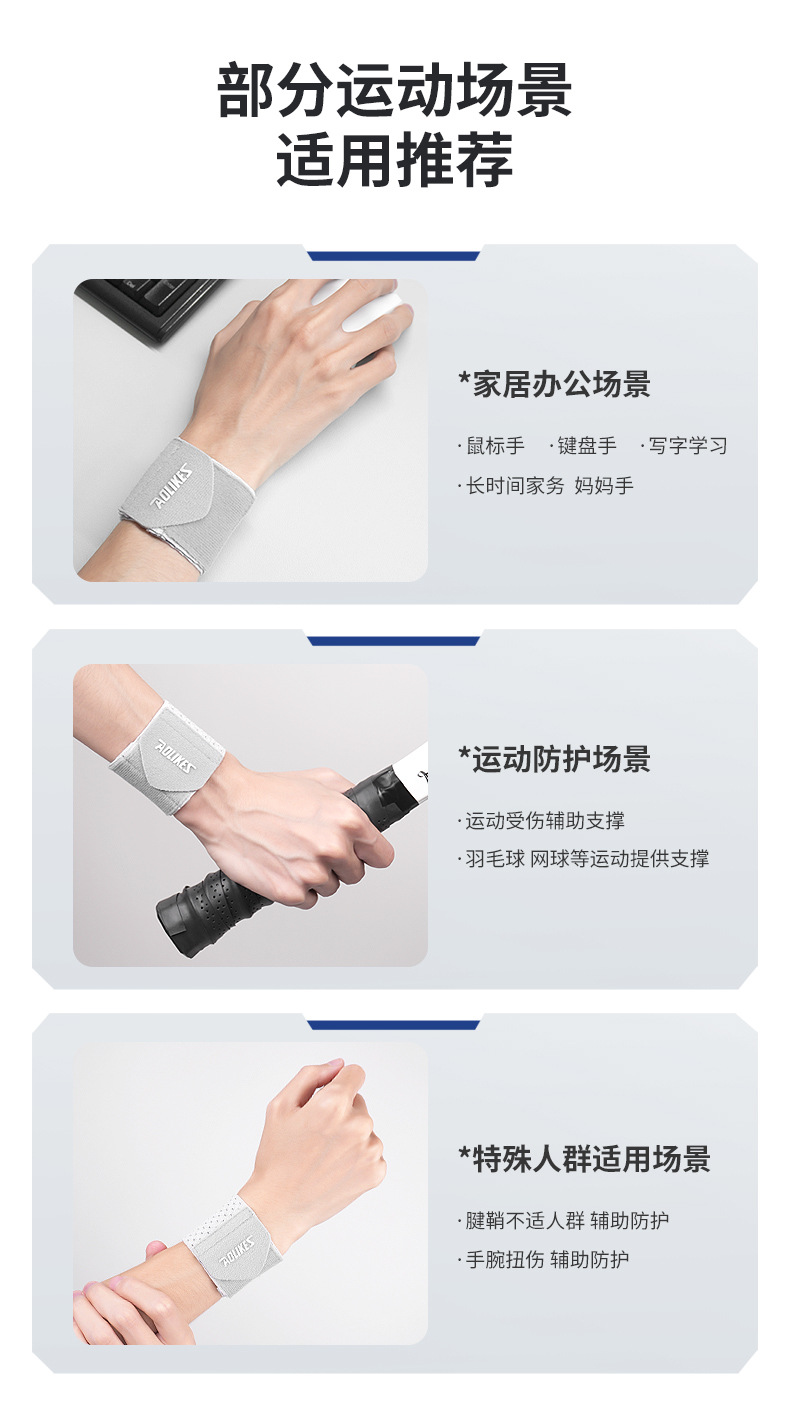 部分运动场景
适用推荐

AOLIKES

*家居办公场景

· 鼠标手 · 键盘手 · 写字学习
· 长时间家务 妈妈手

AOLIKES

*运动防护场景

· 运动受伤辅助支撑
· 羽毛球 网球等运动提供支撑

AOLIKES

*特殊人群适用场景

· 腱鞘不适人群 辅助防护
· 手腕扭伤 辅助防护