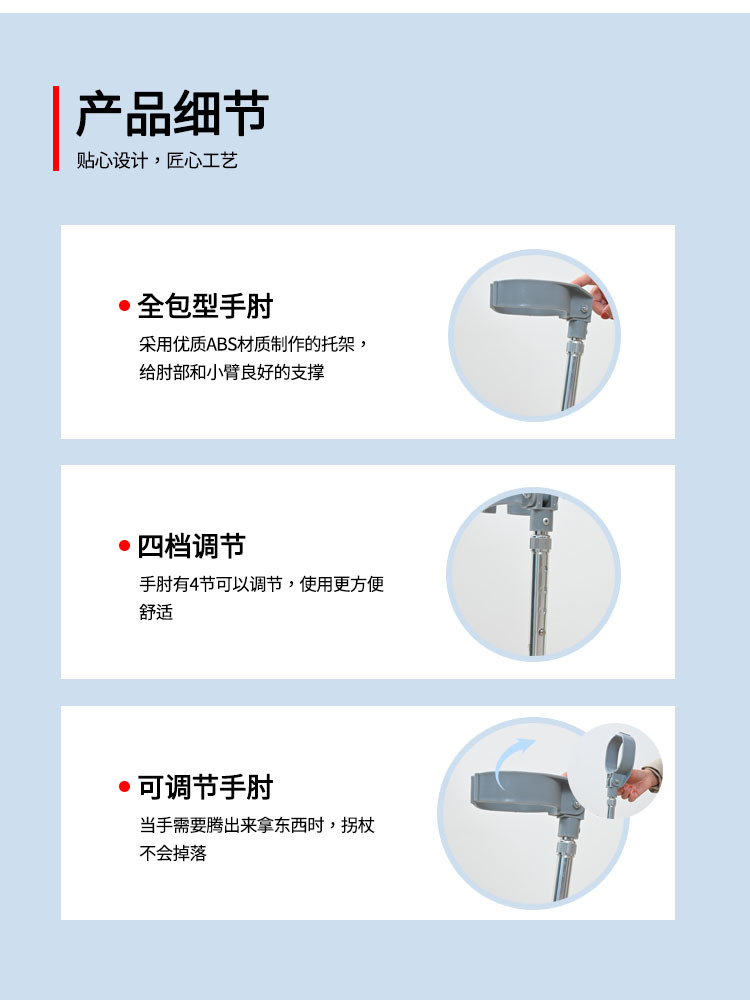 产品细节

贴心设计，匠心工艺

全包型手肘

采用优质ABS材质制作的托架，给肘部和小臂良好的支撑

四档调节

手肘有4节可以调节，使用更方便舒适

可调节手肘

当手需要腾出来拿东西时，拐杖不会掉落