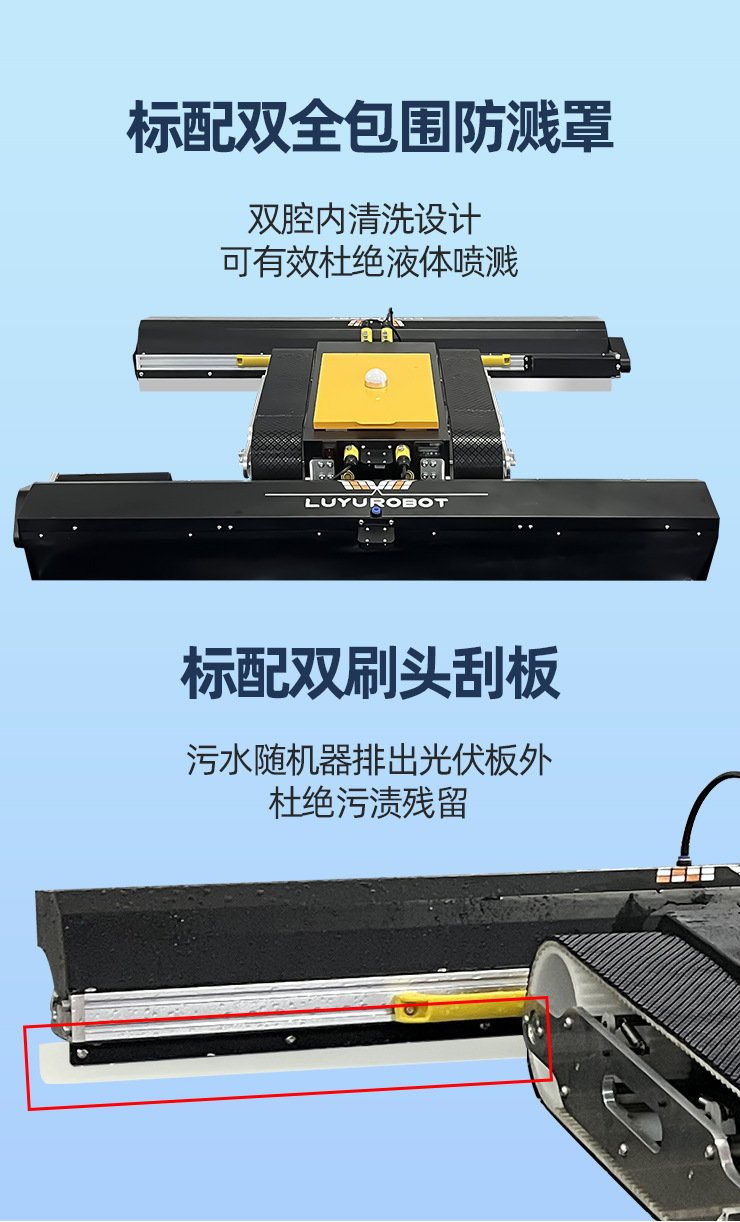 标配双全包围防溅罩

双腔内清洗设计
可有效杜绝液体喷溅

LUYUROBOT

标配双刷头刮板

污水随机器排出光伏板外
杜绝污渍残留