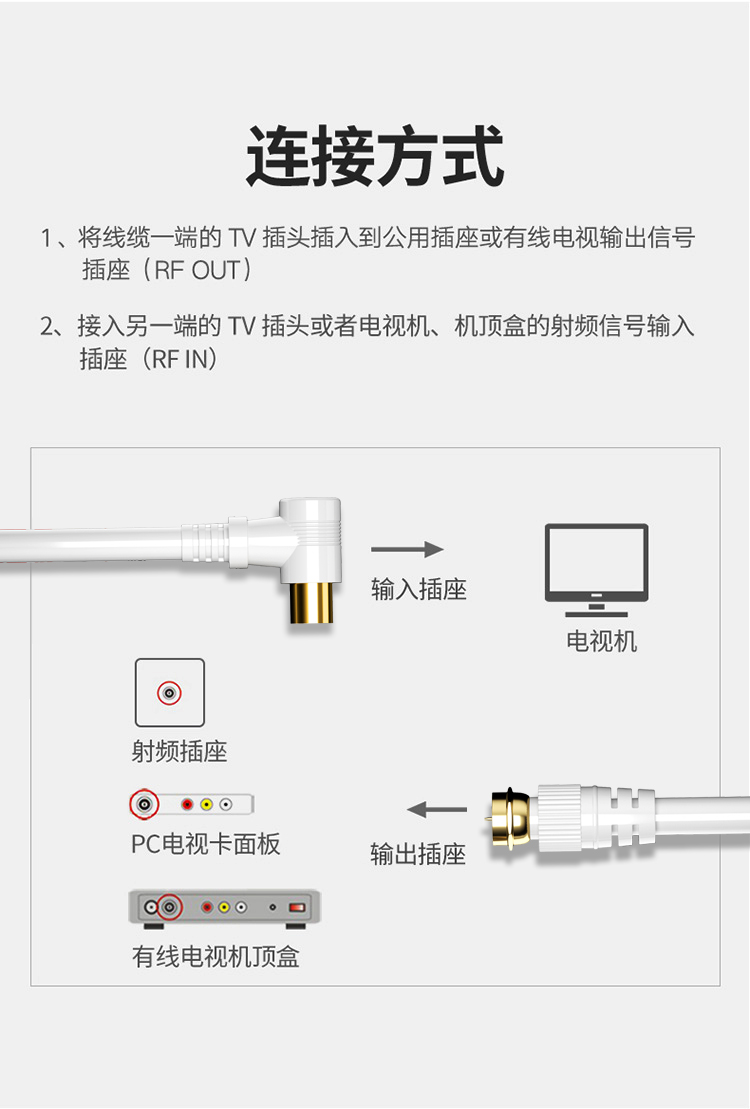 连接方式

1、将线缆一端的 TV 插头插入到公用插座或有线电视输出信号插座（RF OUT）

2、接入另一端的 TV 插头或者电视机、机顶盒的射频信号输入插座（RF IN）

输入插座

电视机

射频插座

PC电视卡面板

输出插座

有线电视机顶盒