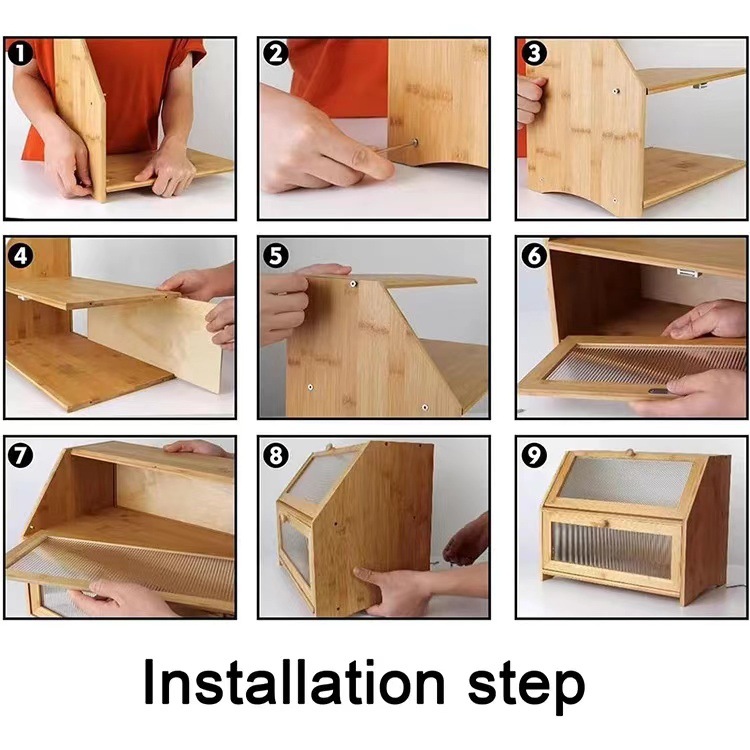 1
2
3
4
5
6
7
8
9
Installation step