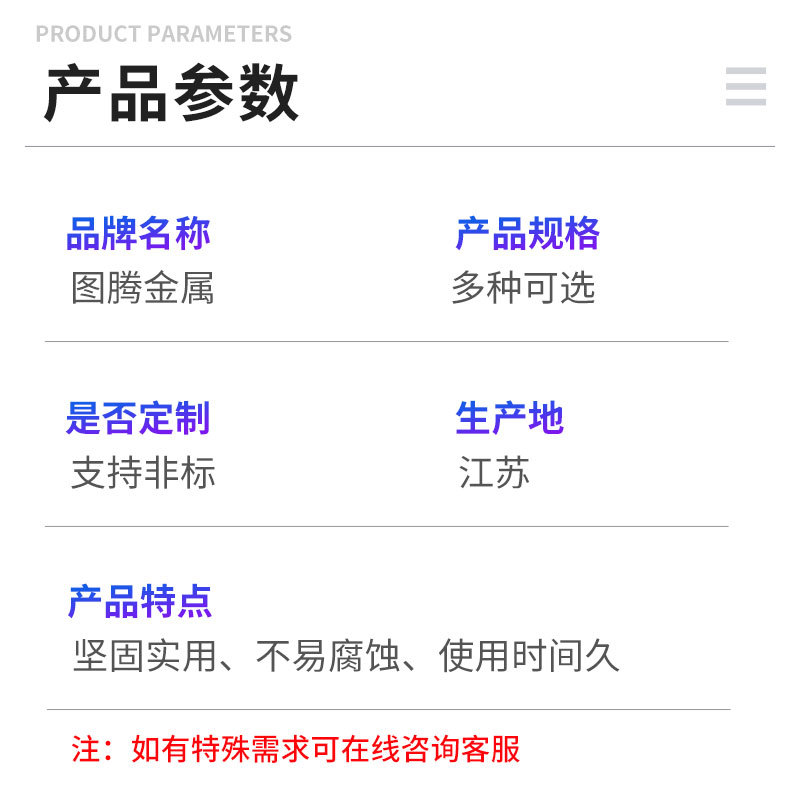 PRODUCT PARAMETERS

产品参数

品牌名称
图腾金属

产品规格
多种可选

是否定制
支持非标

生产地
江苏

产品特点
坚固实用、不易腐蚀、使用时间久

注：如有特殊需求可在线咨询客服