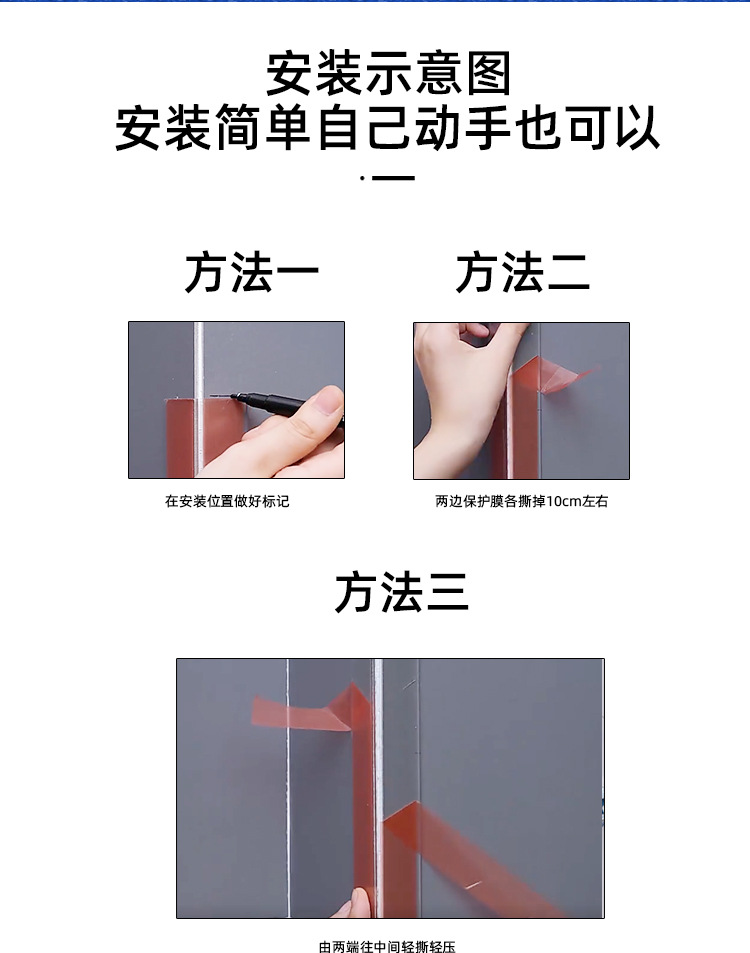 安装示意图
安装简单自己动手也可以

方法一

在安装位置做好标记

方法二

两边保护膜各撕掉10cm左右

方法三

由两端往中间轻撕轻压