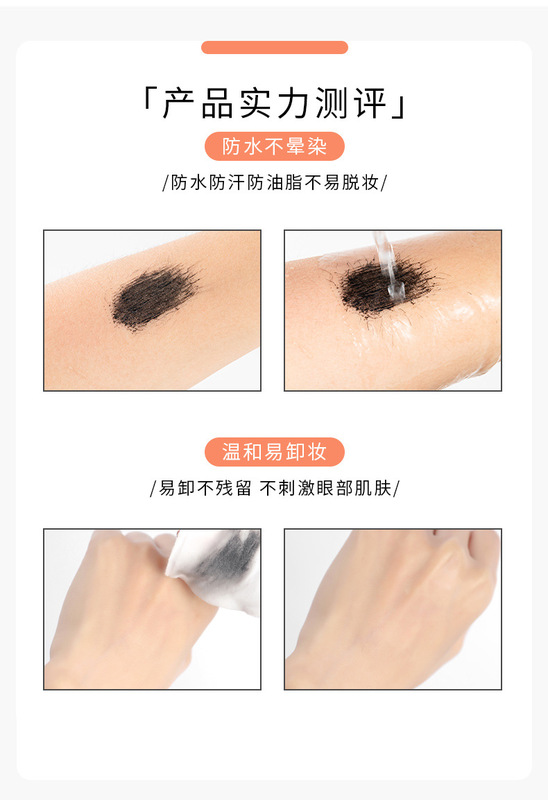 「产品实力测评」

防水不晕染

/防水防汗防油脂不易脱妆/

温和易卸妆

/易卸不残留 不刺激眼部肌肤/