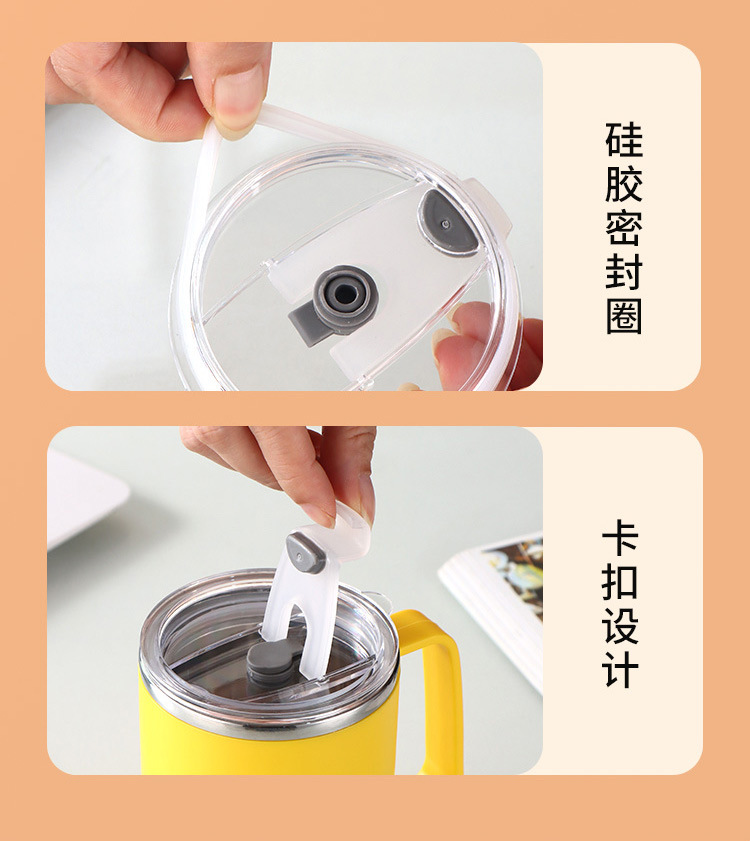 硅胶密封圈

卡扣设计