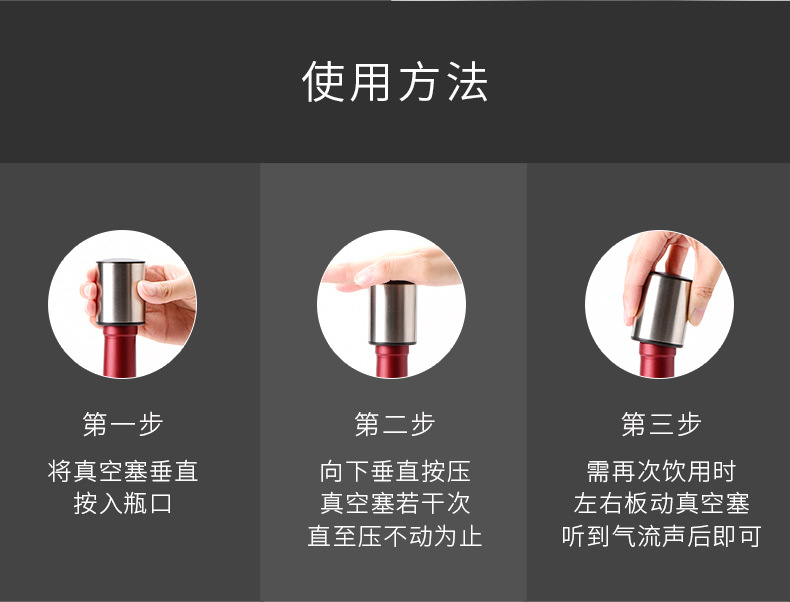 使用方法

第一步

将真空塞垂直
按入瓶口

第二步

向下垂直按压
真空塞若干次
直至压不动为止

第三步

需再次饮用时
左右板动真空塞
听到气流声后即可