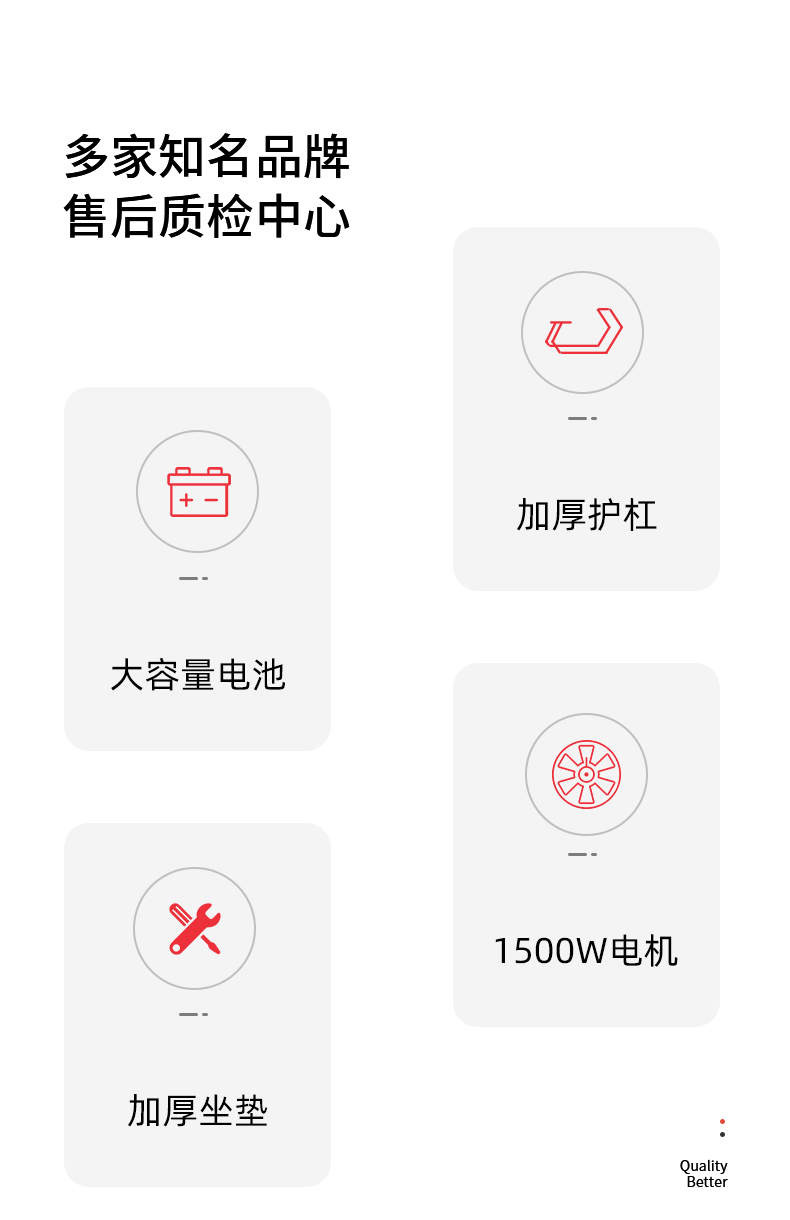 多家知名品牌
售后质检中心

大容量电池

加厚坐垫

加厚护杠

1500W电机

Quality
Better