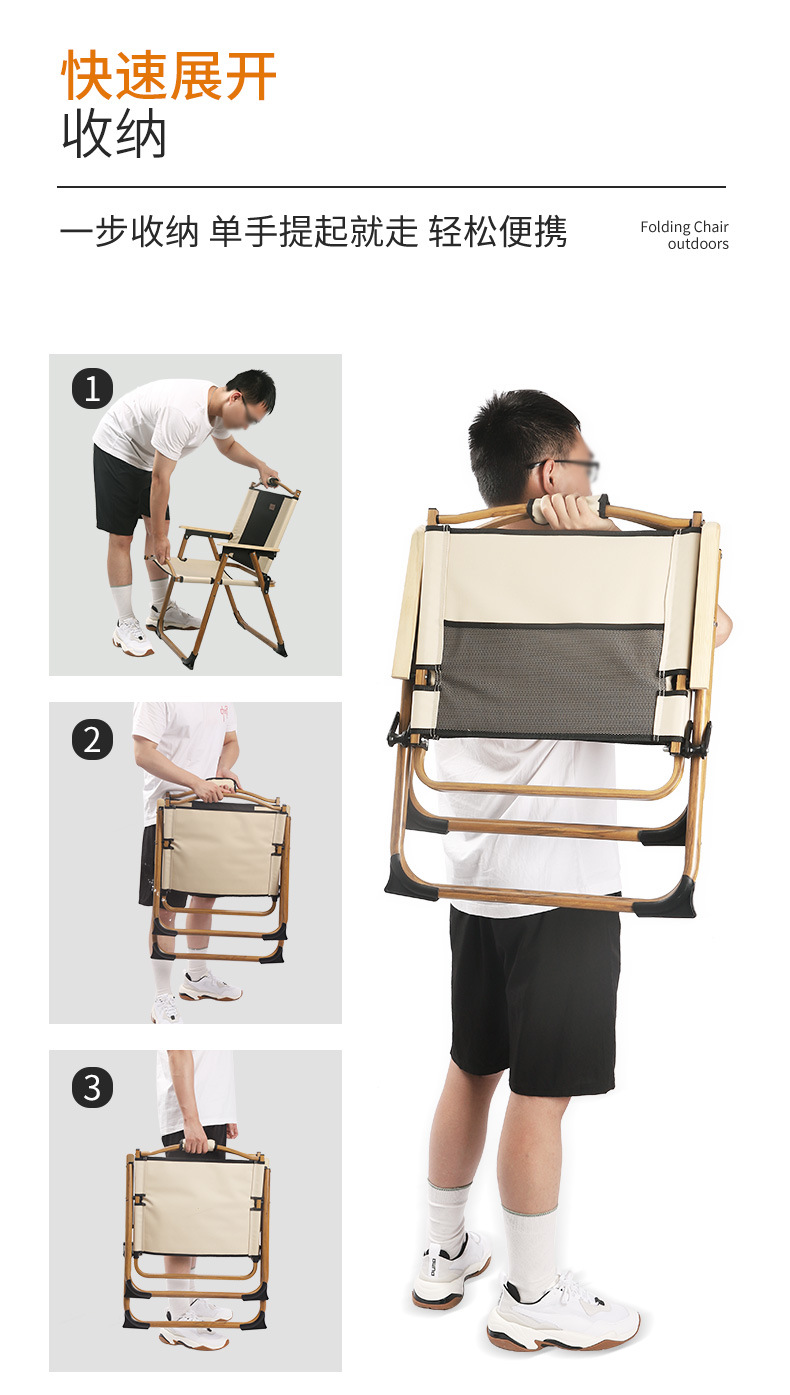 快速展开
收纳

一步收纳 单手提起就走 轻松便携

Folding Chair
outdoors

1

2

3