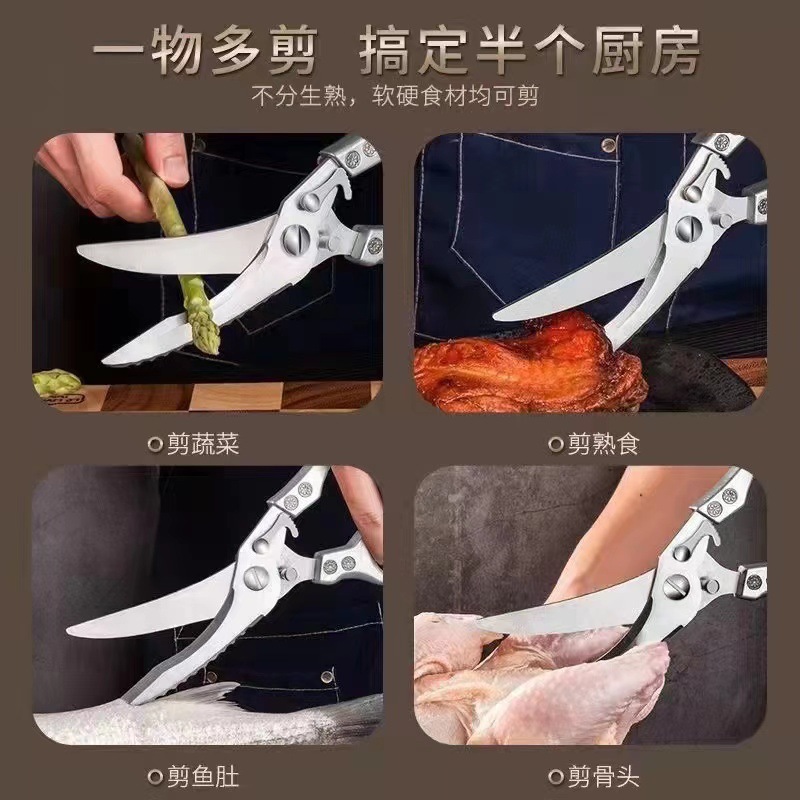 一物多剪　搞定半个厨房

不分生熟，软硬食材均可剪

剪蔬菜

剪熟食

剪鱼肚

剪骨头