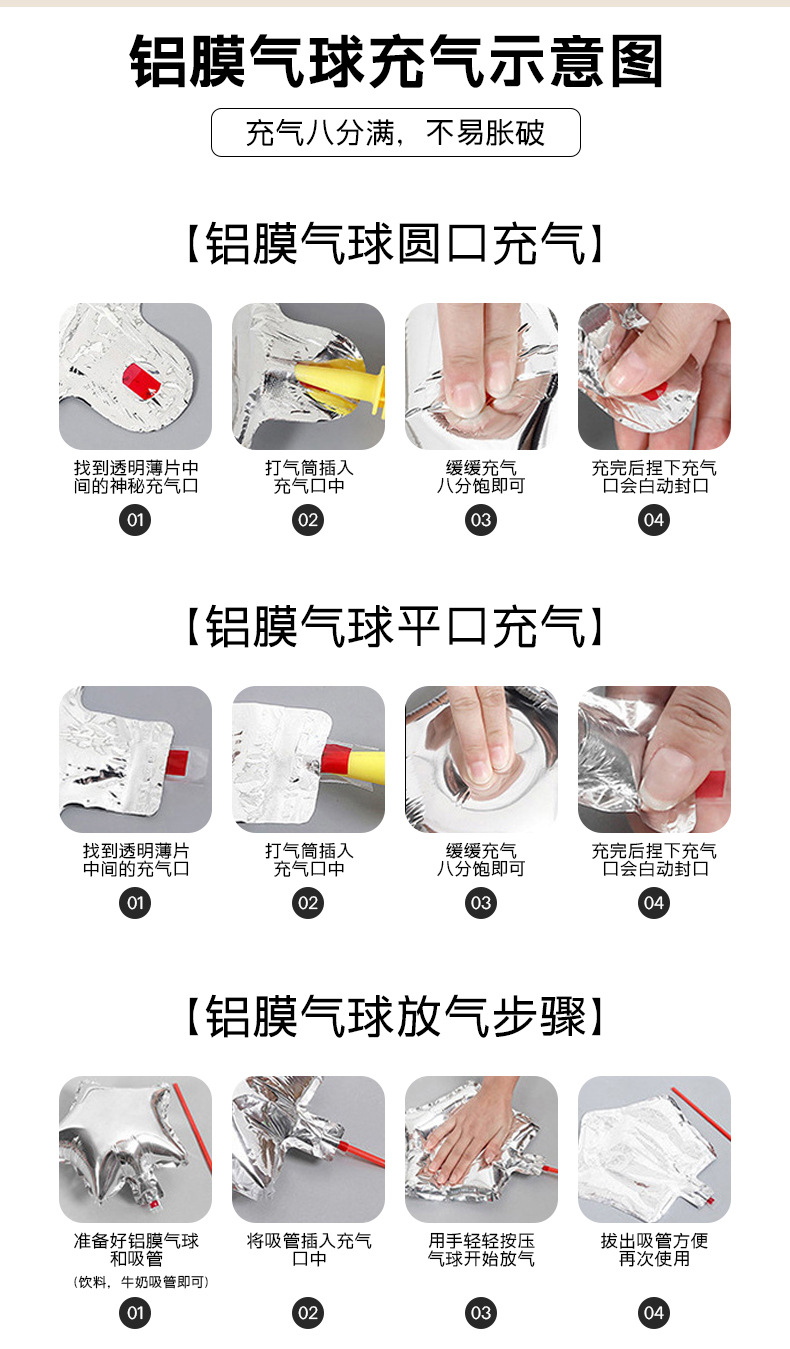 铝膜气球充气示意图

充气八分满，不易胀破

【铝膜气球圆口充气】

找到透明薄片中间的神秘充气口

01

打气筒插入充气口中

02

缓缓充气八分饱即可

03

充完后捏下充气口会自动封口

04

【铝膜气球平口充气】

找到透明薄片中间的充气口

01

打气筒插入充气口中

02

缓缓充气八分饱即可

03

充完后捏下充气口会自动封口

04

【铝膜气球放气步骤】

准备好铝膜气球和吸管
（饮料，牛奶吸管即可）

01

将吸管插入充气口中

02

用手轻轻按压气球开始放气

03

拔出吸管方便再次使用

04