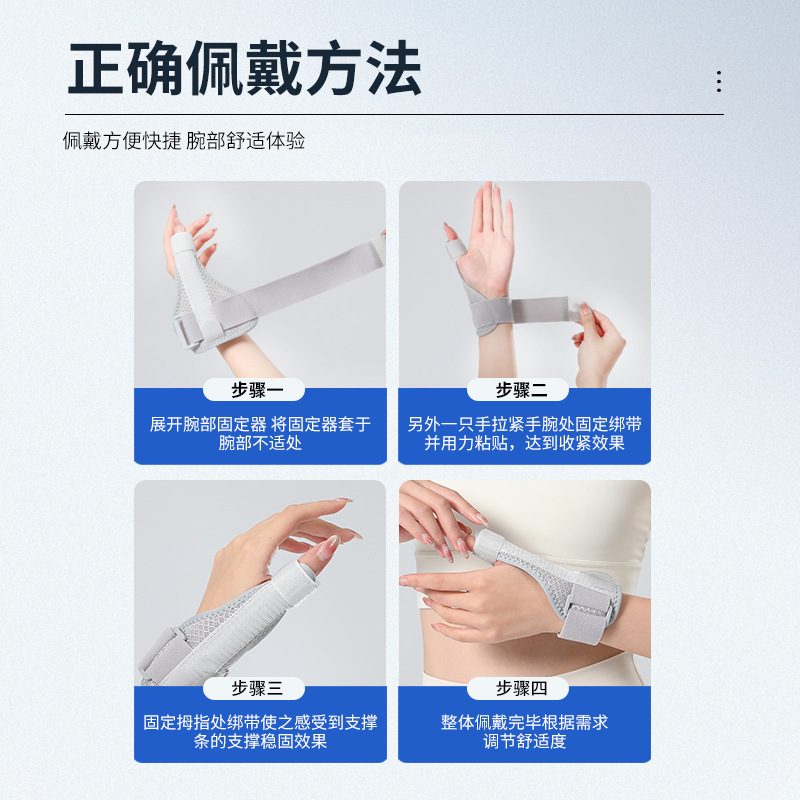 正确佩戴方法

佩戴方便快捷 腕部舒适体验

步骤一

展开腕部固定器 将固定器套于腕部不适处

步骤二

另外一只手拉紧手腕处固定绑带并用力粘贴，达到收紧效果

步骤三

固定拇指处绑带使之感受到支撑条的支撑稳固效果

步骤四

整体佩戴完毕根据需求调节舒适度