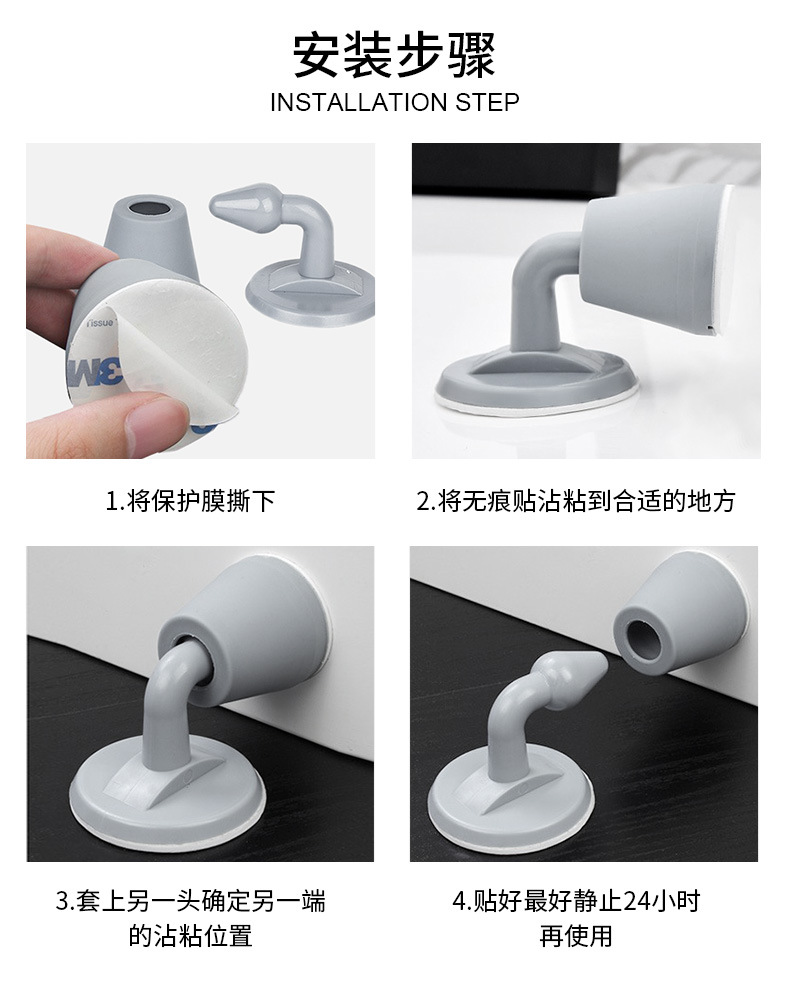 安装步骤
INSTALLATION STEP

Tissue
3M

1.将保护膜撕下

2.将无痕贴沾粘到合适的地方

3.套上另一头确定另一端的沾粘位置

4.贴好最好静止24小时再使用