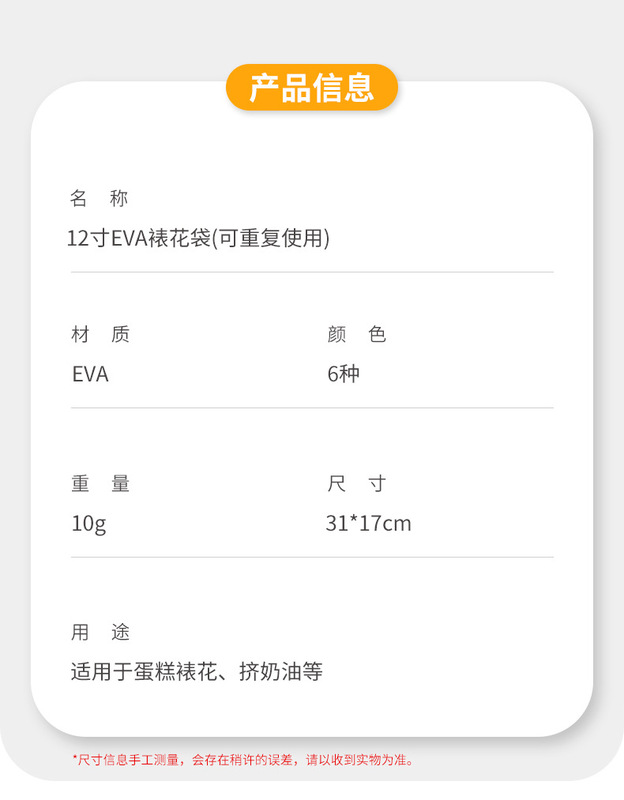 产品信息

名 称
12寸EVA裱花袋(可重复使用)

材 质
EVA

颜 色
6种

重 量
10g

尺 寸
31*17cm

用 途
适用于蛋糕裱花、挤奶油等

*尺寸信息手工测量，会存在稍许的误差，请以收到实物为准。