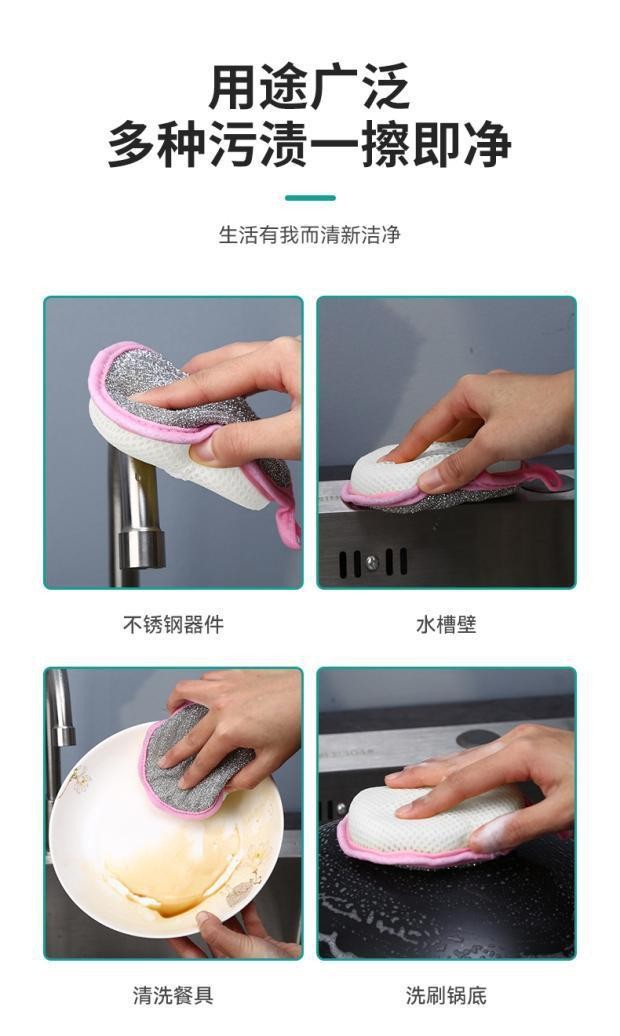 用途广泛
多种污渍一擦即净

生活有我而清新洁净

不锈钢器件

水槽壁

清洗餐具

洗刷锅底