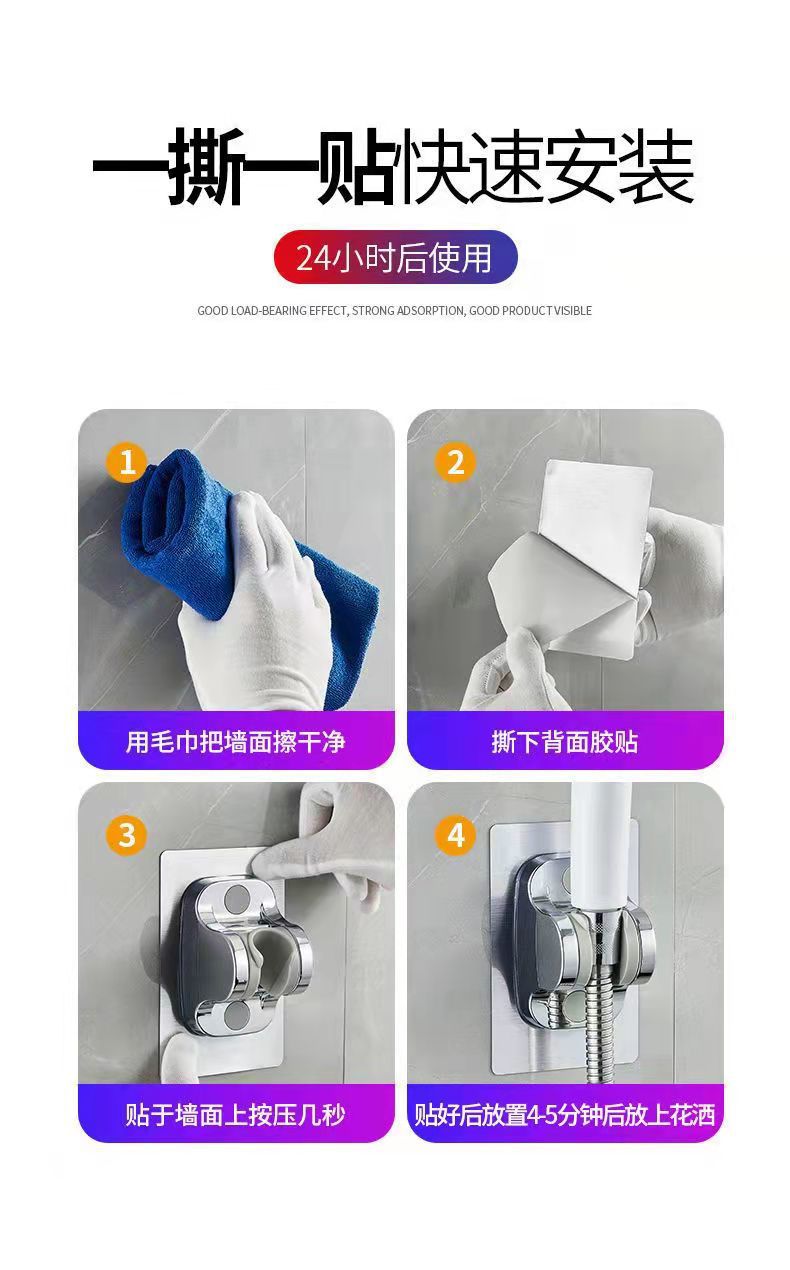 一撕一贴快速安装

24小时后使用

GOOD LOAD-BEARING EFFECT, STRONG ADSORPTION, GOOD PRODUCT VISIBLE

1
用毛巾把墙面擦干净

2
撕下背面胶贴

3
贴于墙面上按压几秒

4
贴好后放置4-5分钟后放上花洒