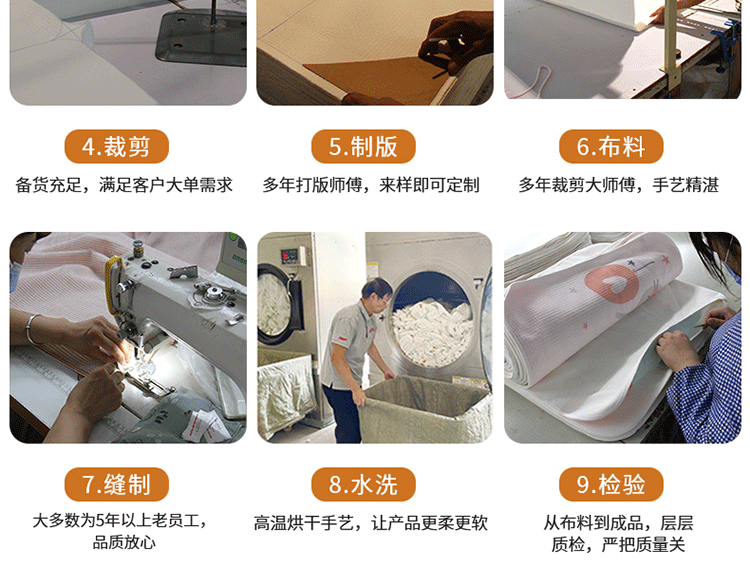 4.裁剪
备货充足，满足客户大单需求

5.制版
多年打版师傅，来样即可定制

6.布料
多年裁剪大师傅，手艺精湛

7.缝制
大多数为5年以上老员工，品质放心

8.水洗
高温烘干手艺，让产品更柔更软

9.检验
从布料到成品，层层质检，严把质量关