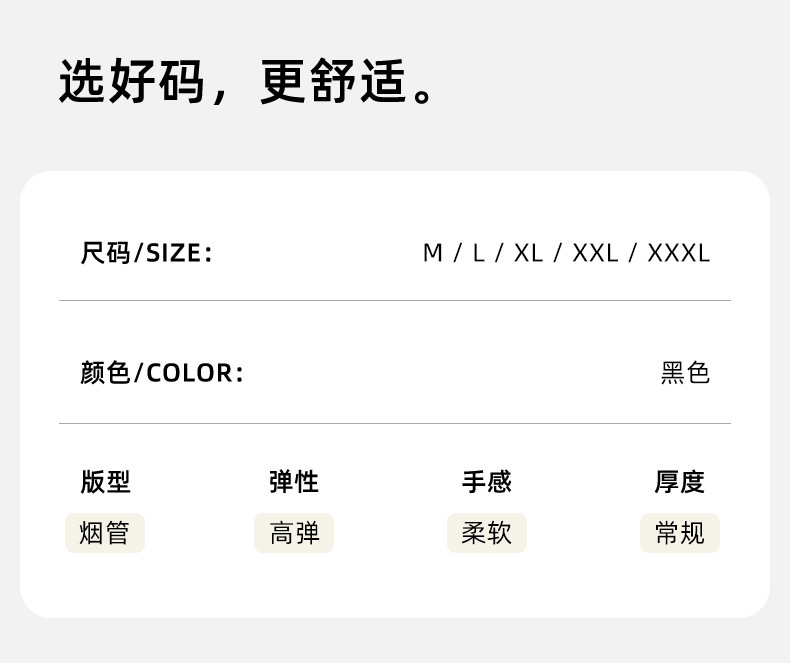 选好码，更舒适。

尺码/SIZE:

M / L / XL / XXL / XXXL

颜色/COLOR:

黑色

版型
烟管

弹性
高弹

手感
柔软

厚度
常规