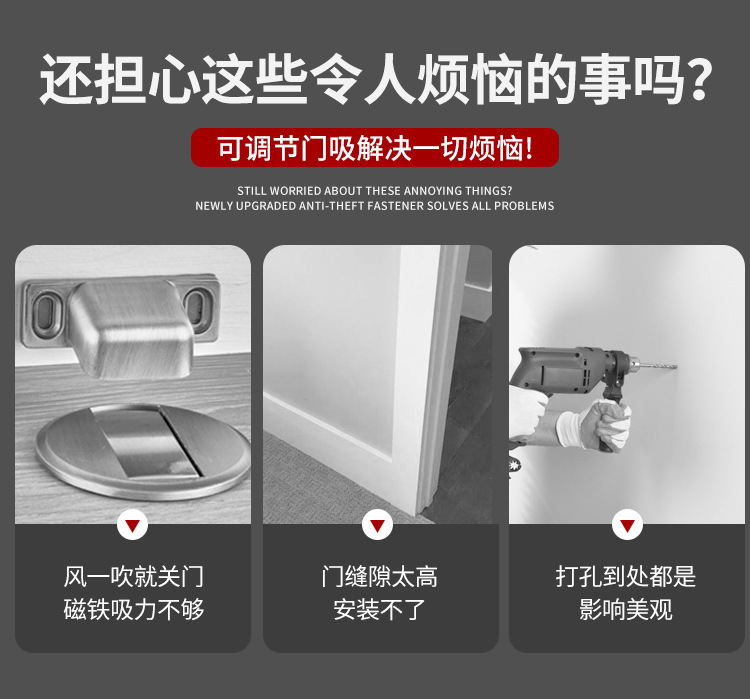 还担心这些令人烦恼的事吗?

可调节门吸解决一切烦恼!

STILL WORRIED ABOUT THESE ANNOYING THINGS?
NEWLY UPGRADED ANTI-THEFT FASTENER SOLVES ALL PROBLEMS

风一吹就关门
磁铁吸力不够

门缝隙太高
安装不了

打孔到处都是
影响美观