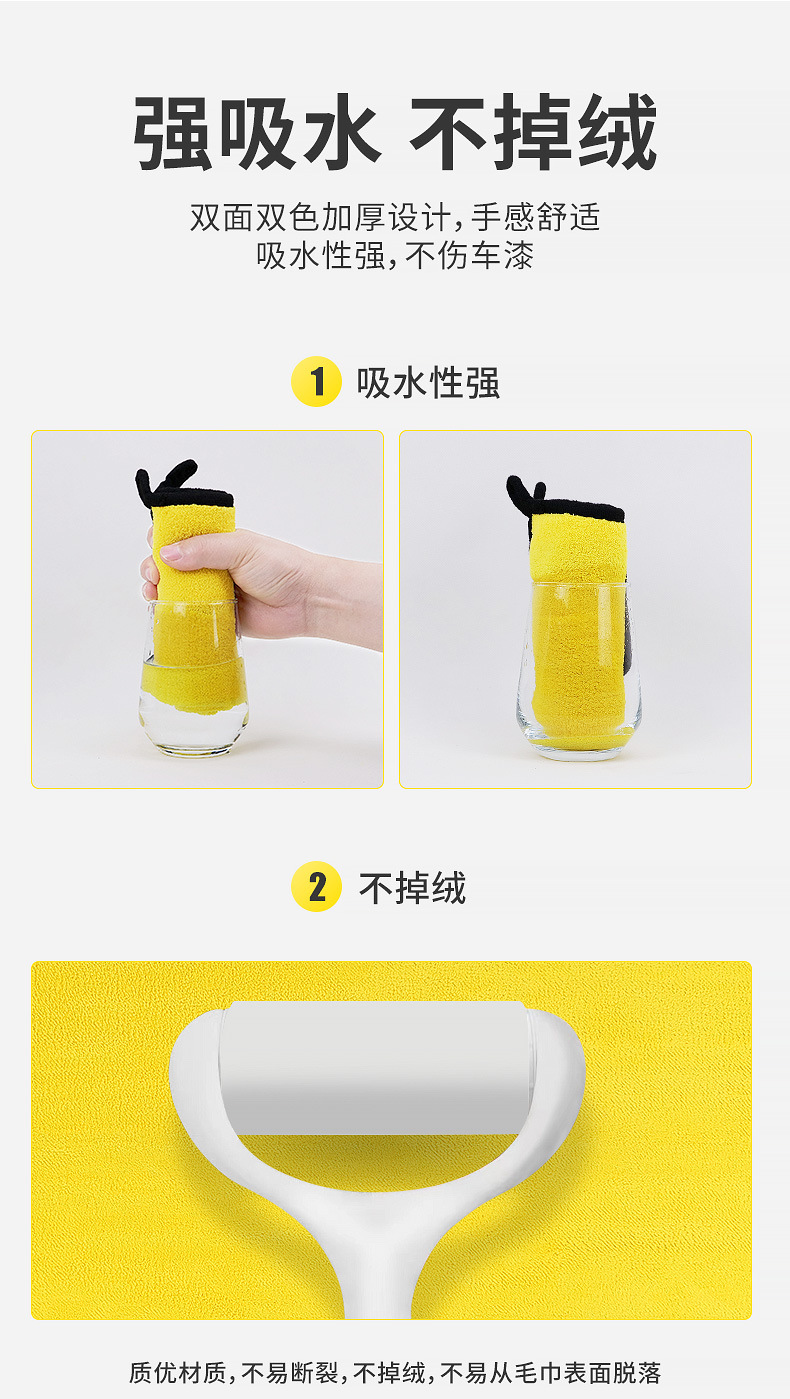 强吸水 不掉绒

双面双色加厚设计，手感舒适
吸水性强，不伤车漆

1 吸水性强

2 不掉绒

质优材质，不易断裂，不掉绒，不易从毛巾表面脱落