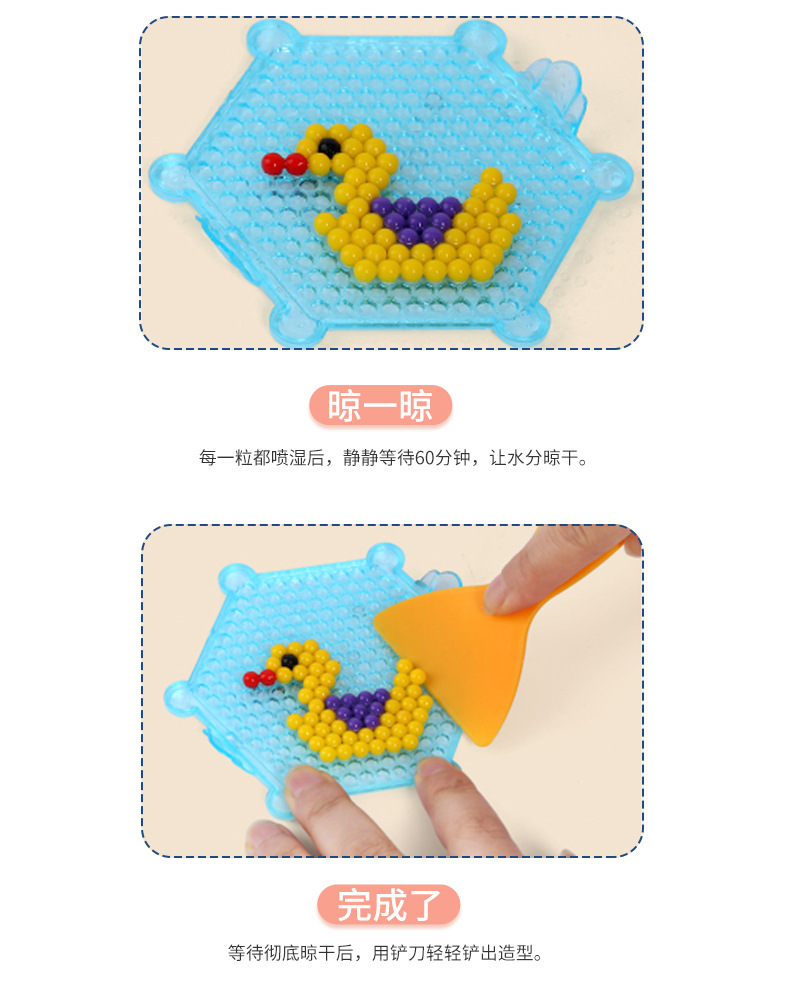 晾一晾

每一粒都喷湿后，静静等待60分钟，让水分晾干。

完成了

等待彻底晾干后，用铲刀轻轻铲出造型。