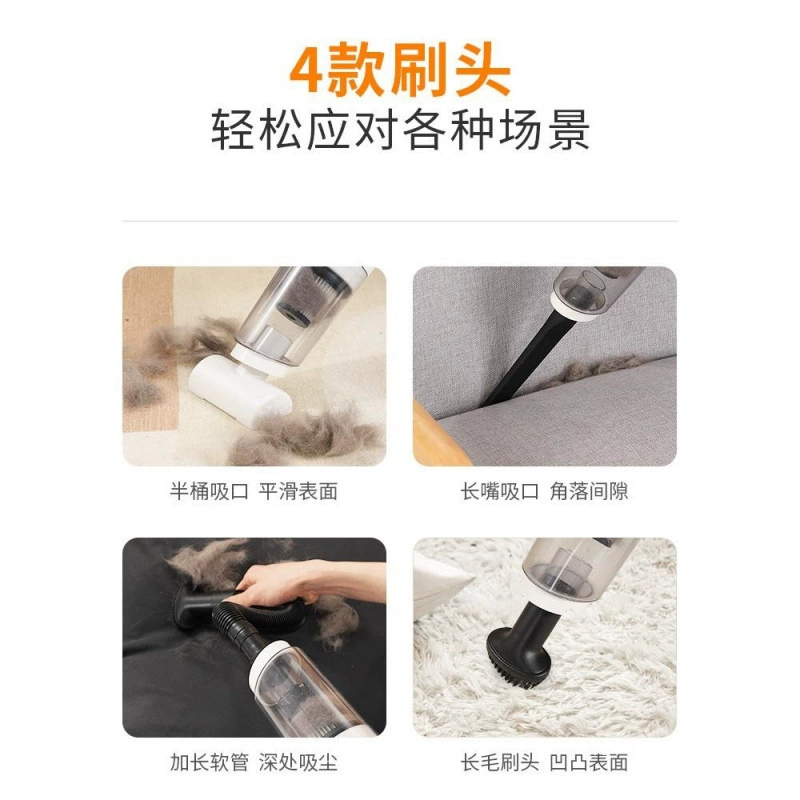 4款刷头
轻松应对各种场景

半桶吸口 平滑表面

长嘴吸口 角落间隙

加长软管 深处吸尘

长毛刷头 凹凸表面