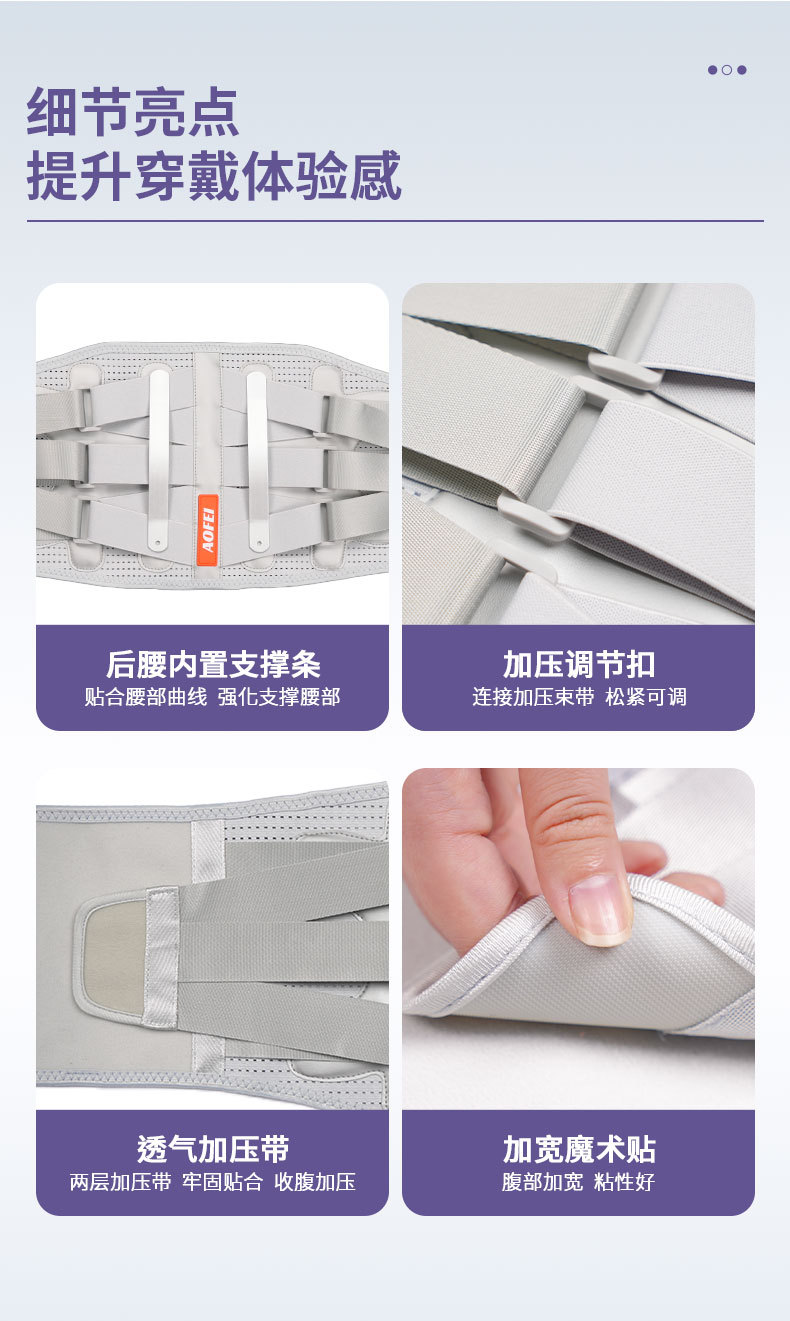 细节亮点
提升穿戴体验感

AOFEI

后腰内置支撑条
贴合腰部曲线 强化支撑腰部

加压调节扣
连接加压束带 松紧可调

透气加压带
两层加压带 牢固贴合 收腹加压

加宽魔术贴
腹部加宽 粘性好