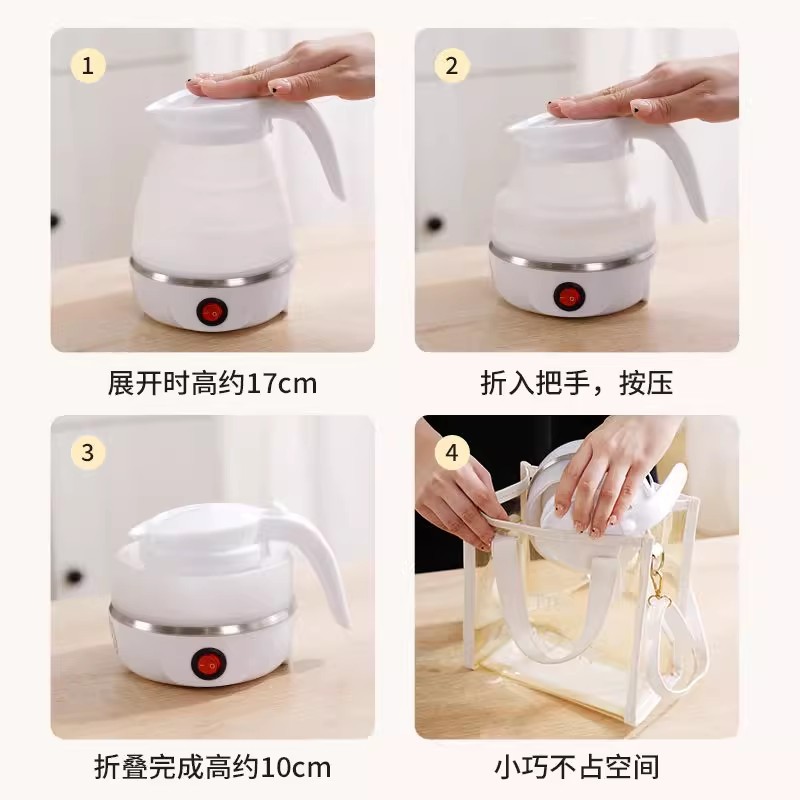 1

展开时高约17cm

2

折入把手，按压

3

折叠完成高约10cm

4

小巧不占空间