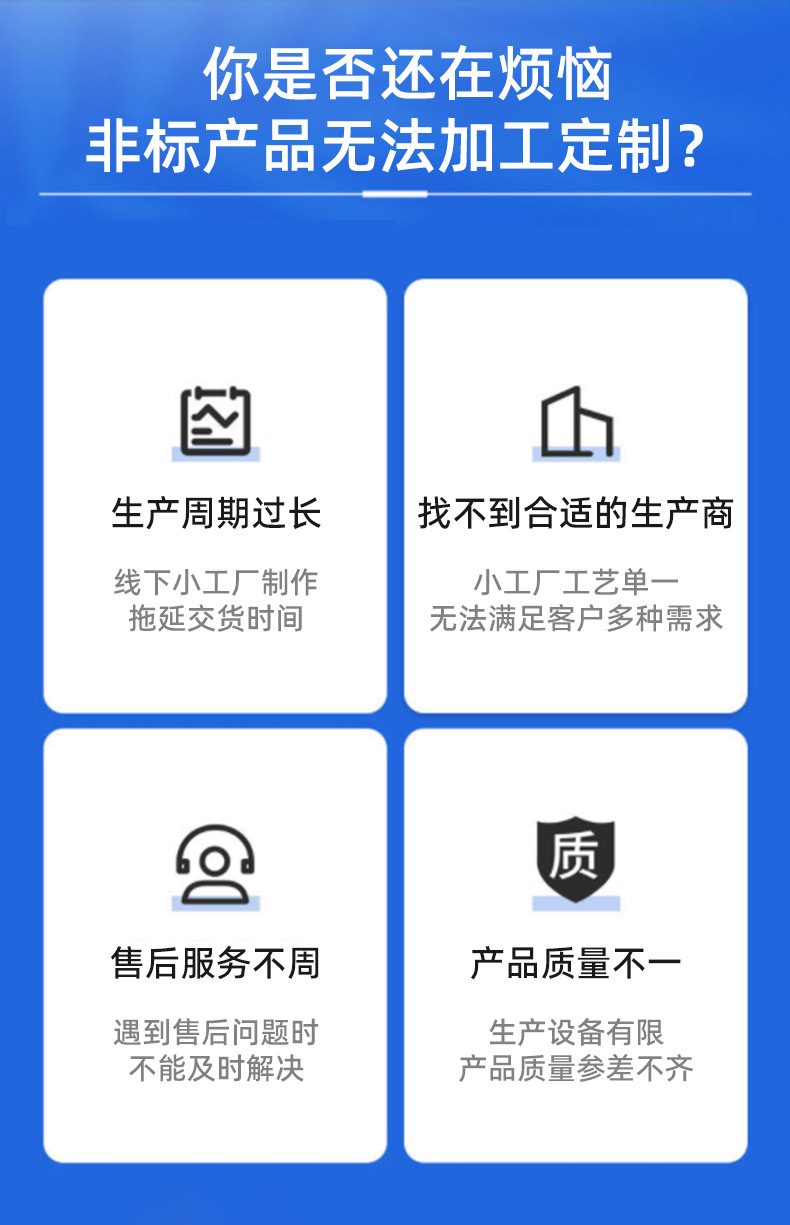 你是否还在烦恼
非标产品无法加工定制？

生产周期过长

线下小工厂制作
拖延交货时间

找不到合适的生产商

小工厂工艺单一
无法满足客户多种需求

售后服务不周

遇到售后问题时
不能及时解决

质

产品质量不一

生产设备有限
产品质量参差不齐