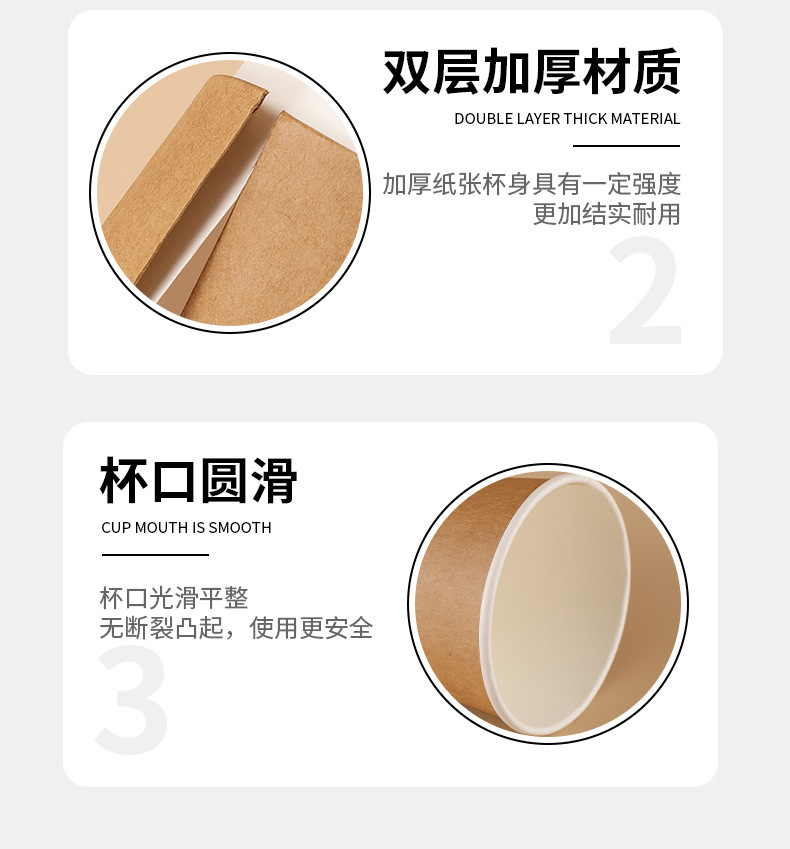 双层加厚材质
DOUBLE LAYER THICK MATERIAL

加厚纸张杯身具有一定强度
更加结实耐用

2

杯口圆滑
CUP MOUTH IS SMOOTH

杯口光滑平整
无断裂凸起，使用更安全

3