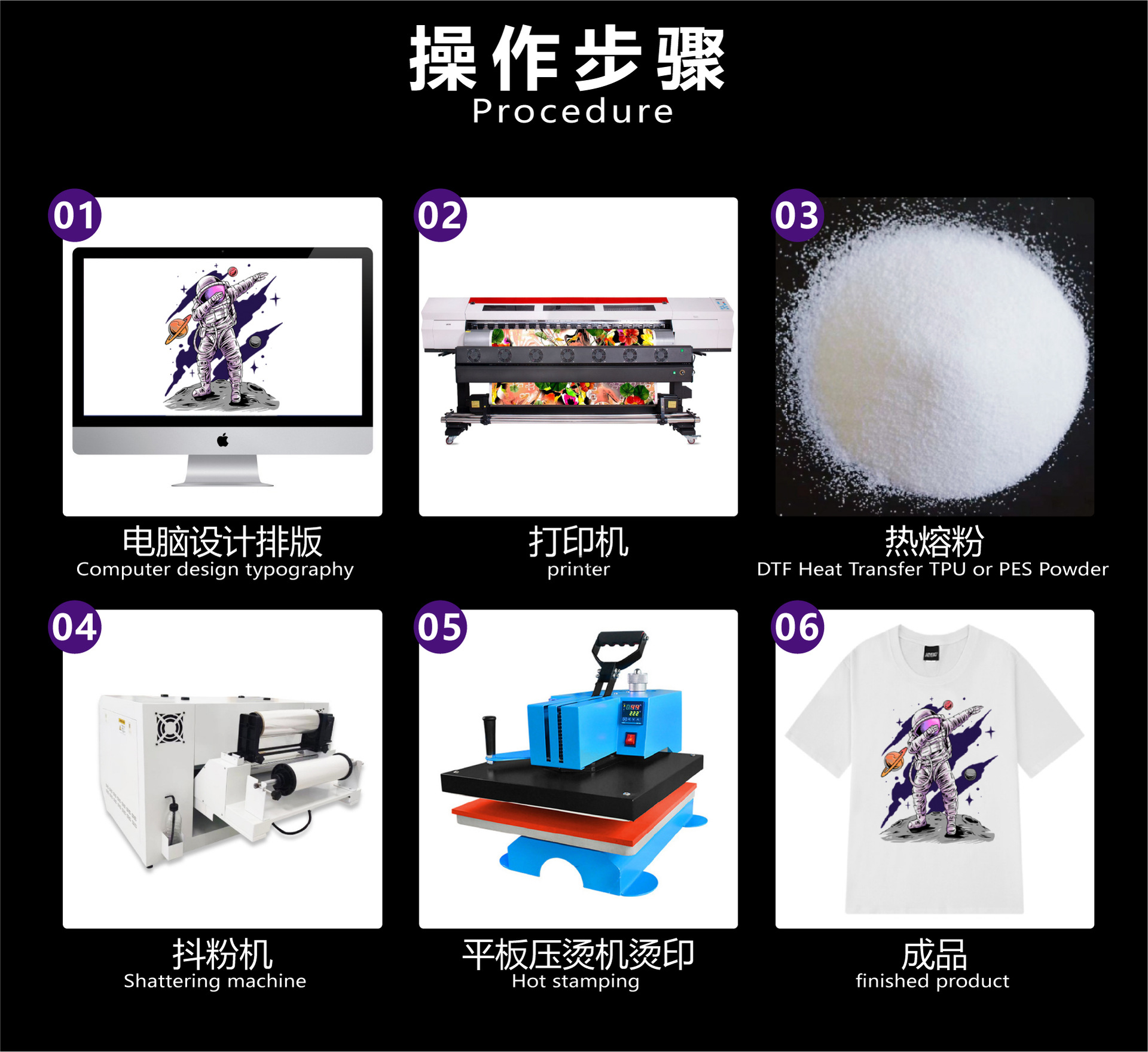 操作步骤
Procedure

01
电脑设计排版
Computer design typography

02
打印机
printer

03
热熔粉
DTF Heat Transfer TPU or PES Powder

04
抖粉机
Shattering machine

05
平板压烫机烫印
Hot stamping

06
成品
finished product