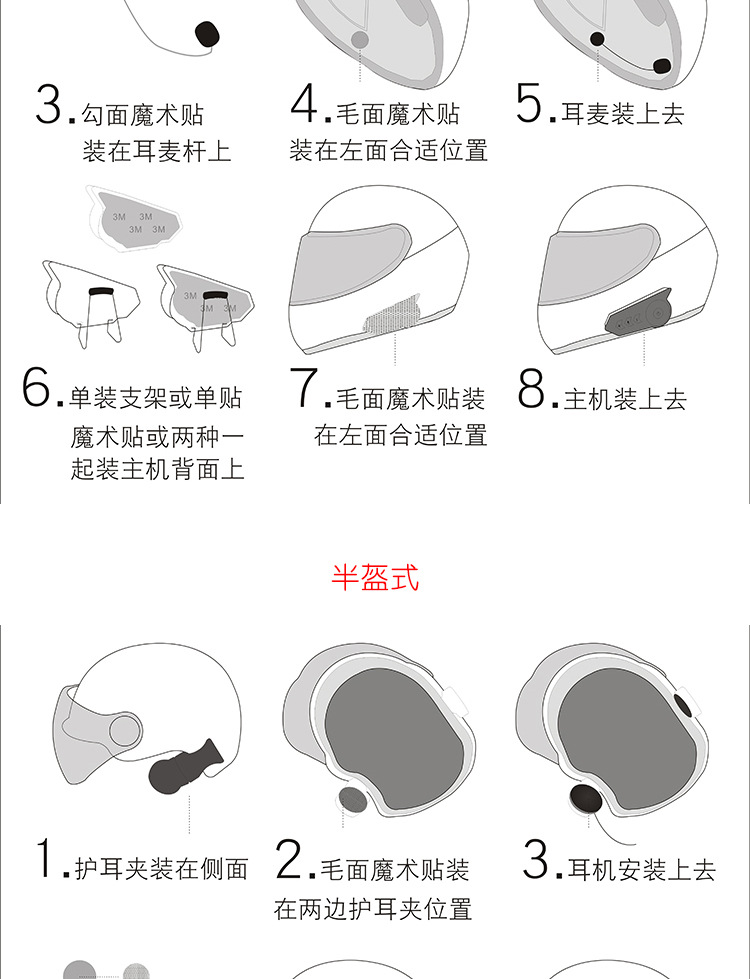 3.勾面魔术贴装在耳麦杆上

4.毛面魔术贴装在左面合适位置

5.耳麦装上去

3M 3M 3M 3M

3M 3M 3M

6.单装支架或单贴魔术贴或两种一起装主机背面上

7.毛面魔术贴装在左面合适位置

8.主机装上去

半盔式

1.护耳夹装在侧面

2.毛面魔术贴装在两边护耳夹位置

3.耳机安装上去