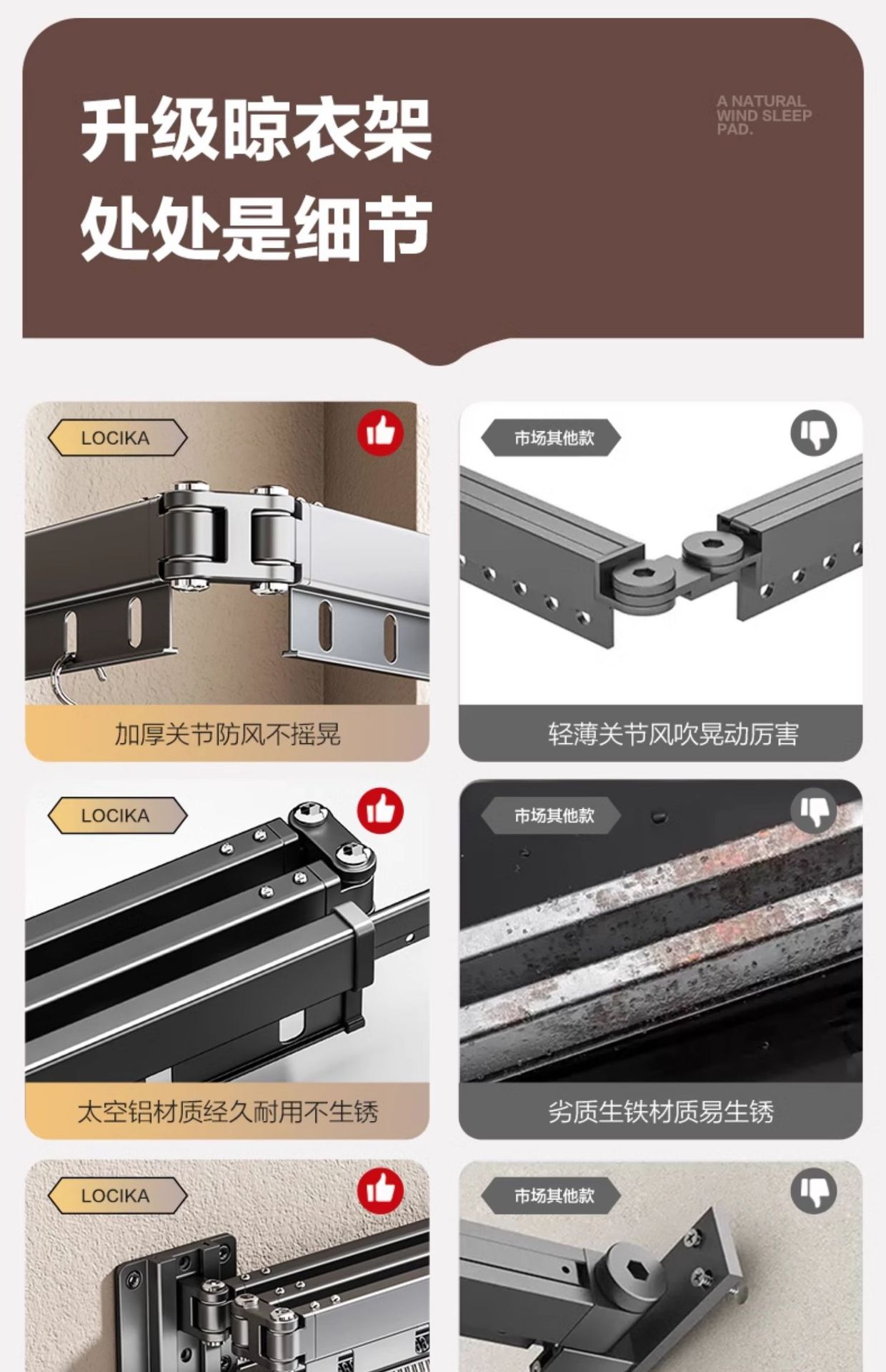 升级晾衣架
处处是细节

A NATURAL WIND SLEEP PAD.

LOCIKA

加厚关节防风不摇晃

市场其他款

轻薄关节风吹晃动厉害

LOCIKA

太空铝材质经久耐用不生锈

市场其他款

劣质生铁材质易生锈

LOCIKA

市场其他款