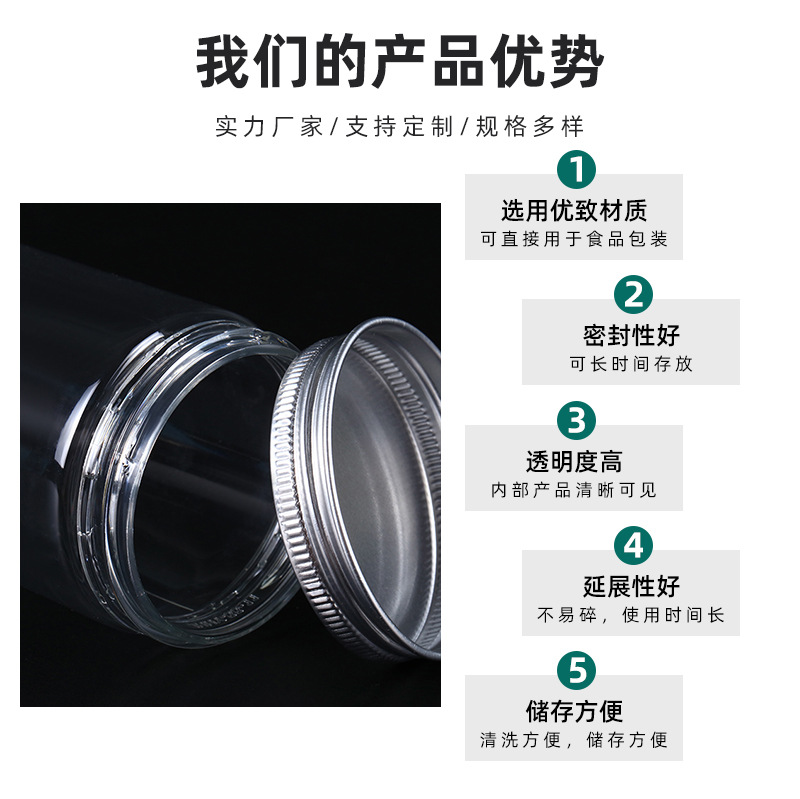 我们的产品优势

实力厂家/支持定制/规格多样

1
选用优致材质
可直接用于食品包装

2
密封性好
可长时间存放

3
透明度高
内部产品清晰可见

4
延展性好
不易碎，使用时间长

5
储存方便
清洗方便，储存方便