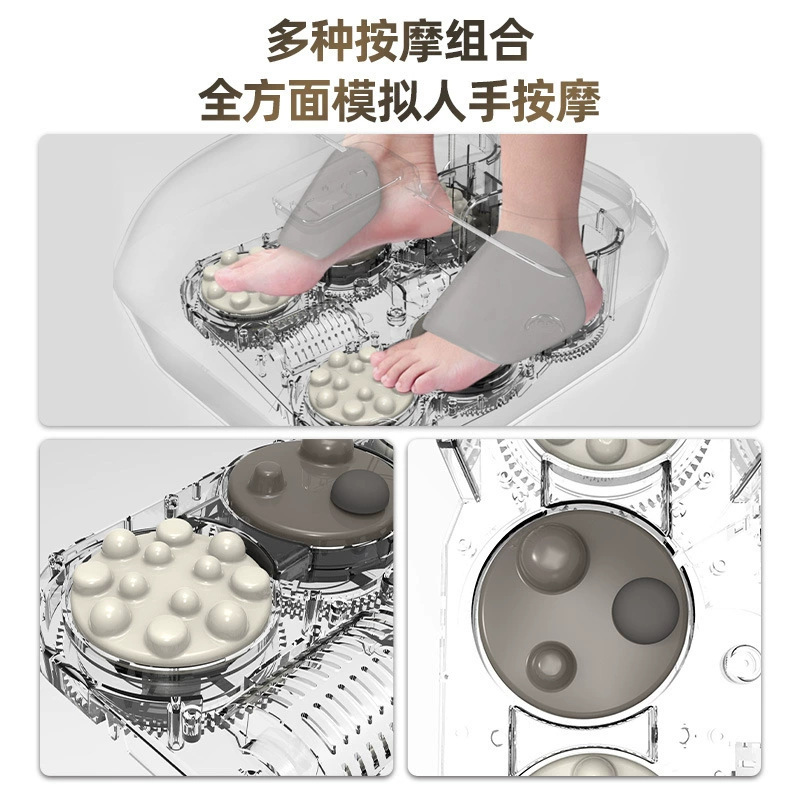 多种按摩组合
全方面模拟人手按摩