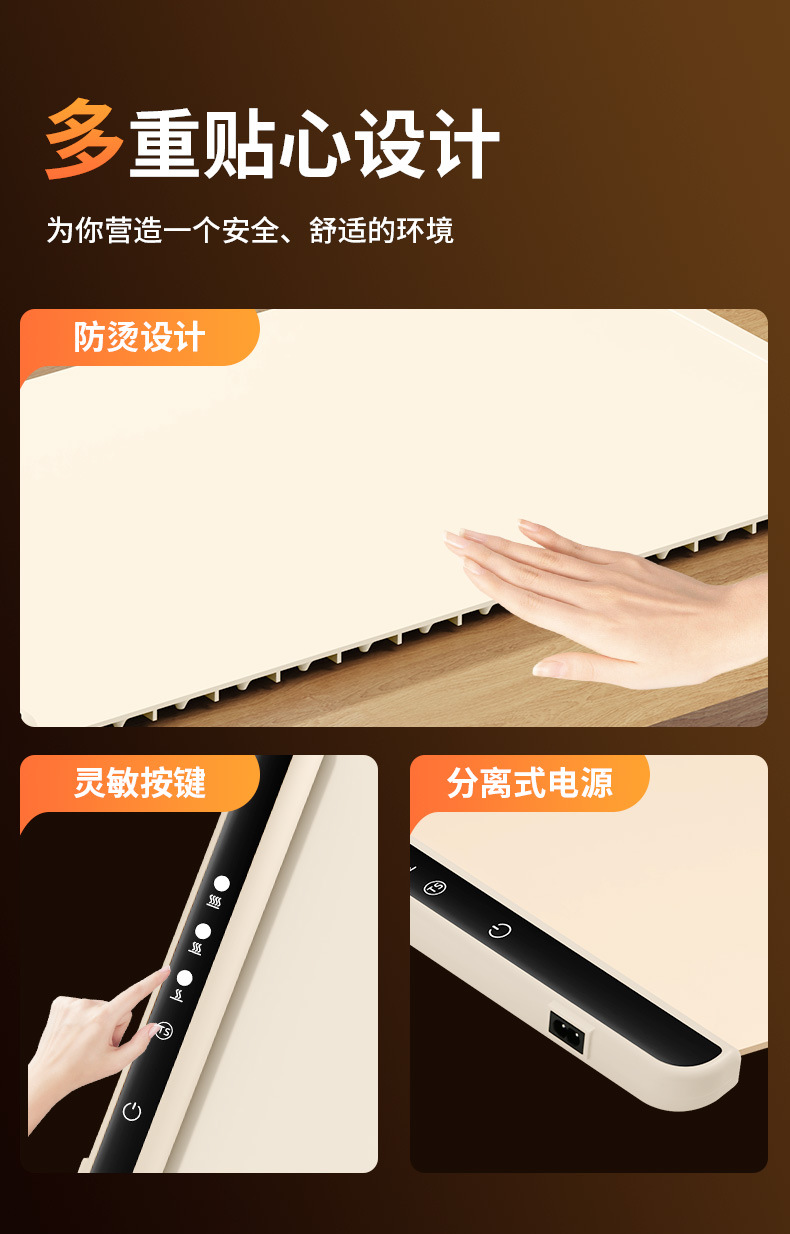 多重贴心设计

为你营造一个安全、舒适的环境

防烫设计

灵敏按键

TS

分离式电源

TS