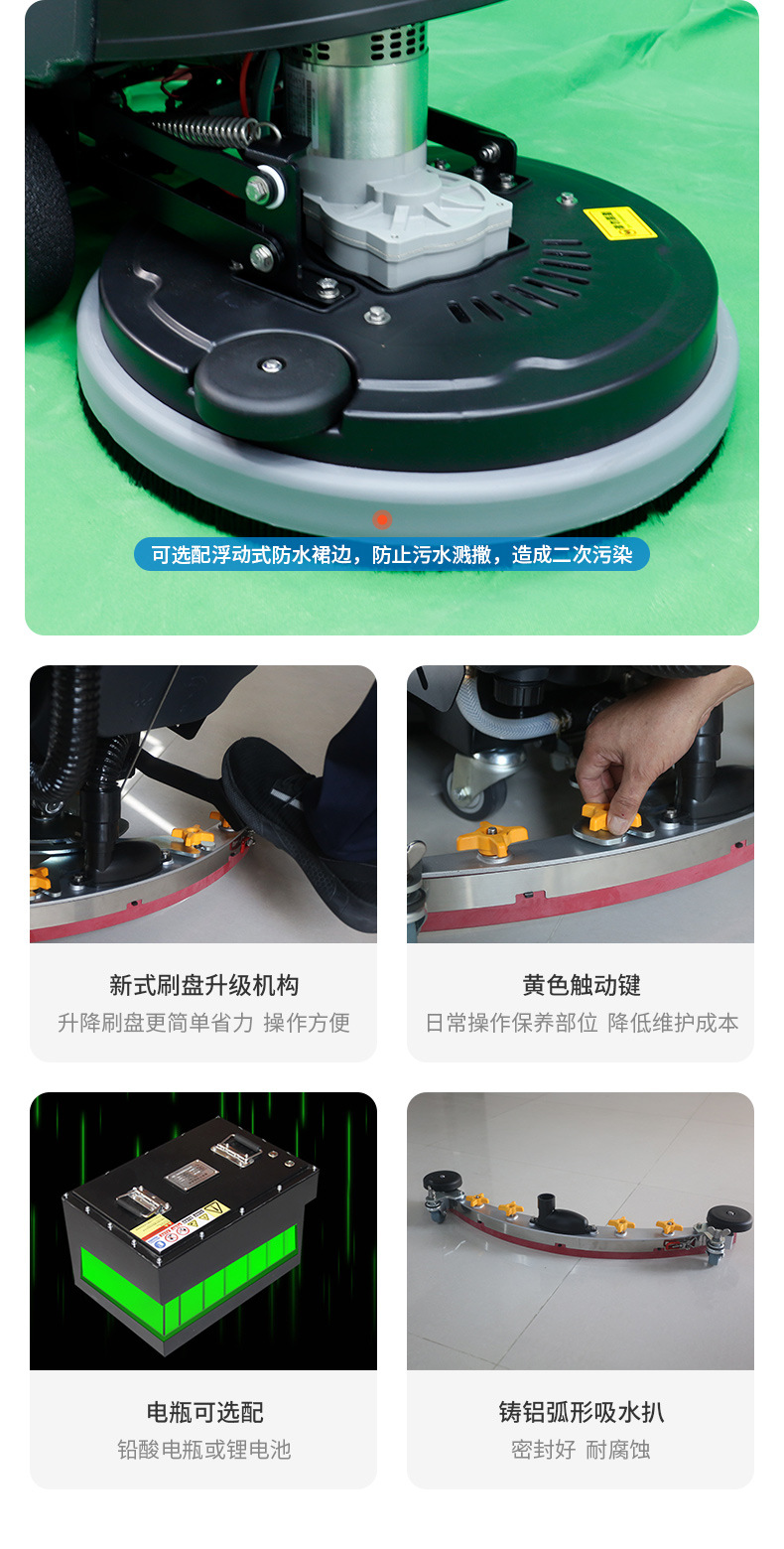 可选配浮动式防水裙边，防止污水溅撒，造成二次污染

新式刷盘升级机构
升降刷盘更简单省力 操作方便

黄色触动键
日常操作保养部位 降低维护成本

电瓶可选配
铅酸电瓶或锂电池

铸铝弧形吸水扒
密封好 耐腐蚀