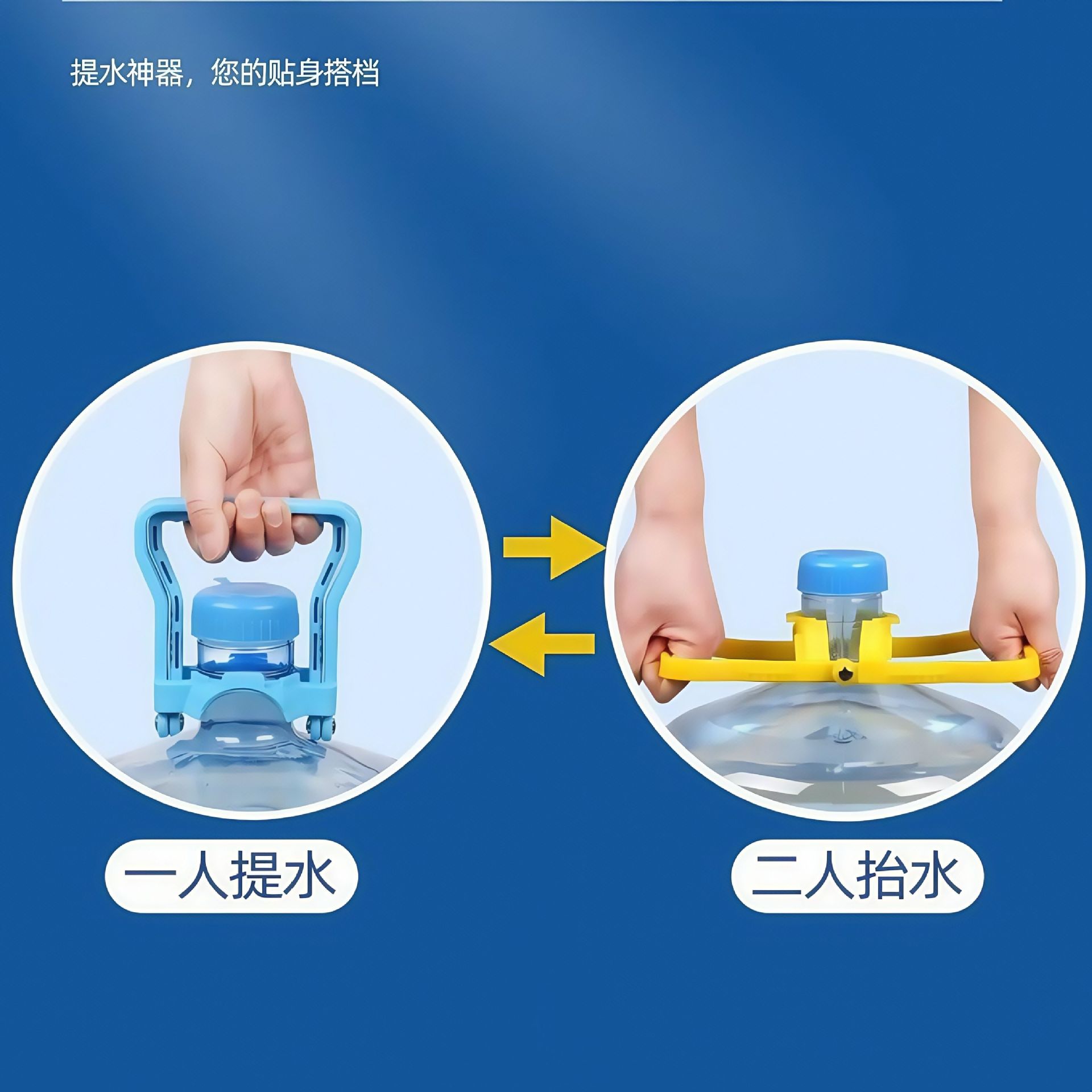 提水神器，您的贴身搭档

一人提水

二人抬水