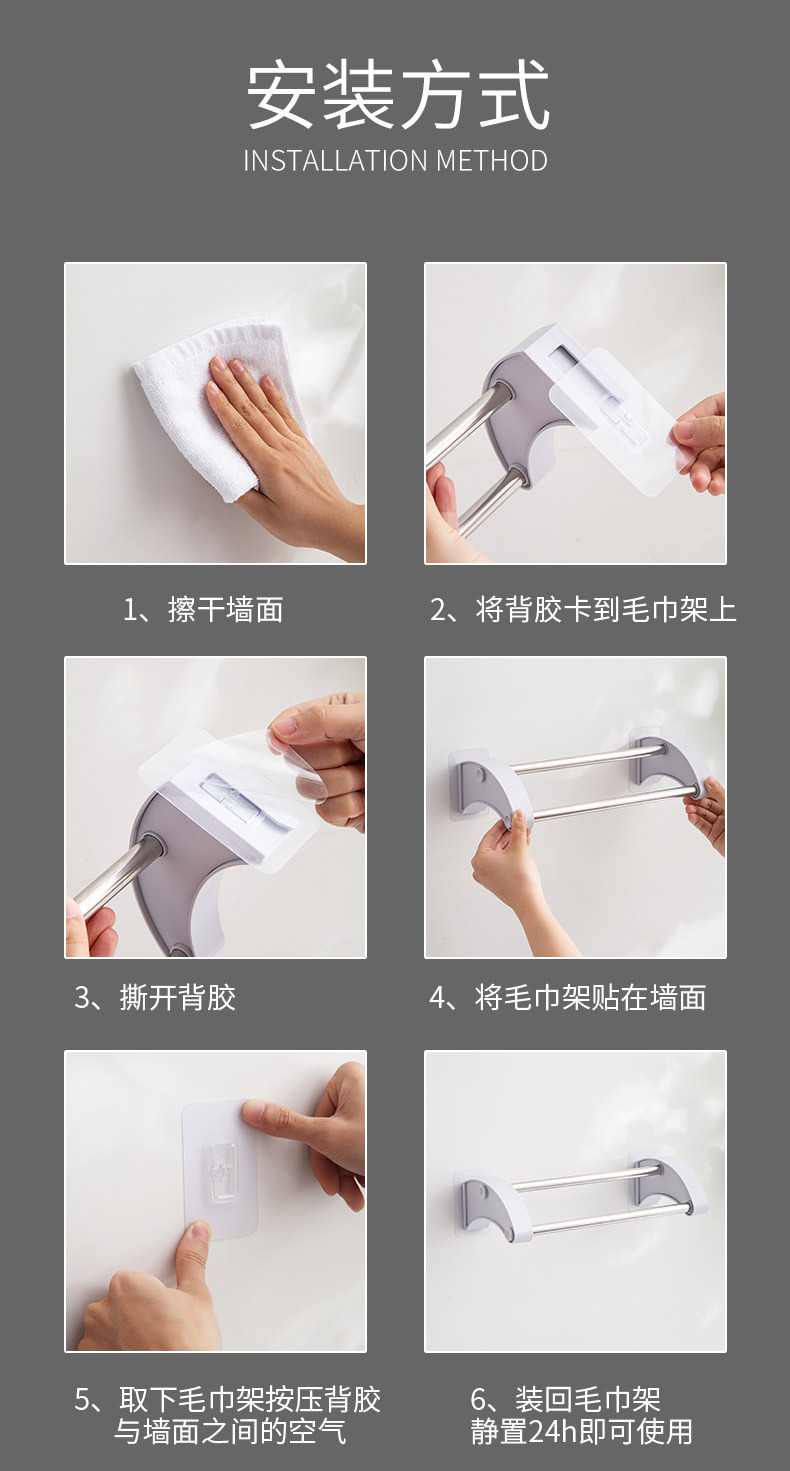 安装方式
INSTALLATION METHOD

1、擦干墙面

2、将背胶卡到毛巾架上

3、撕开背胶

4、将毛巾架贴在墙面

5、取下毛巾架按压背胶与墙面之间的空气

6、装回毛巾架
静置24h即可使用