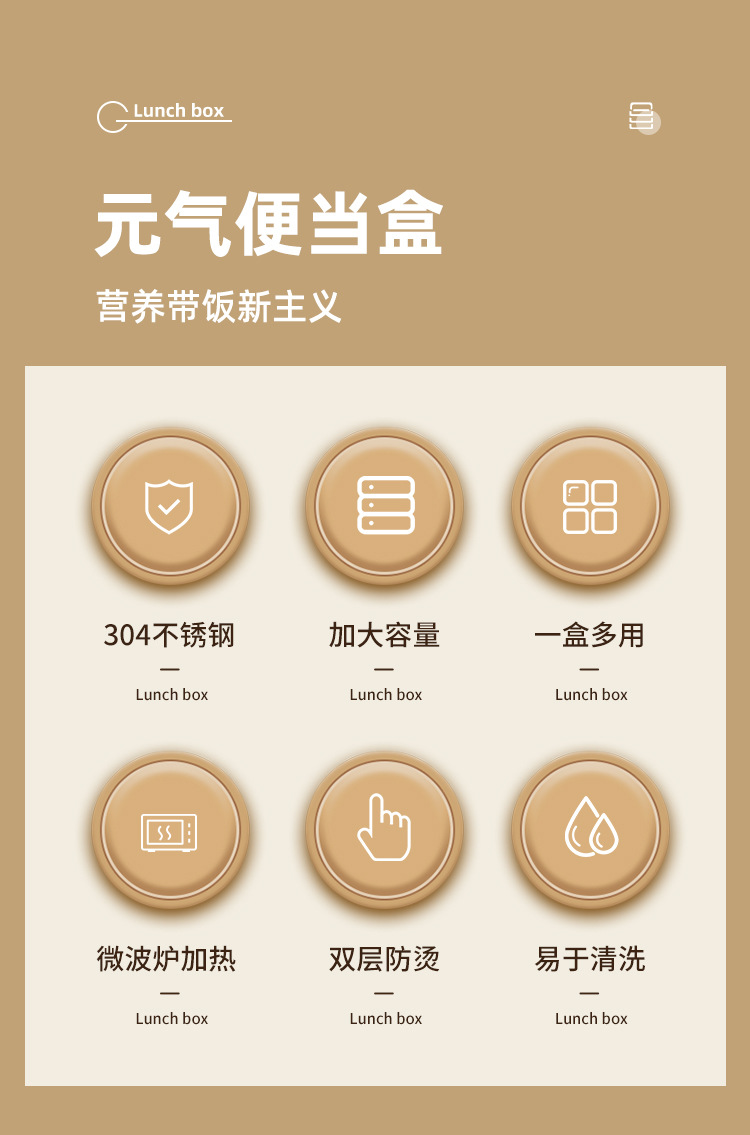 Lunch box

元气便当盒

营养带饭新主义

304不锈钢
—
Lunch box

加大容量
—
Lunch box

一盒多用
—
Lunch box

微波炉加热
—
Lunch box

双层防烫
—
Lunch box

易于清洗
—
Lunch box