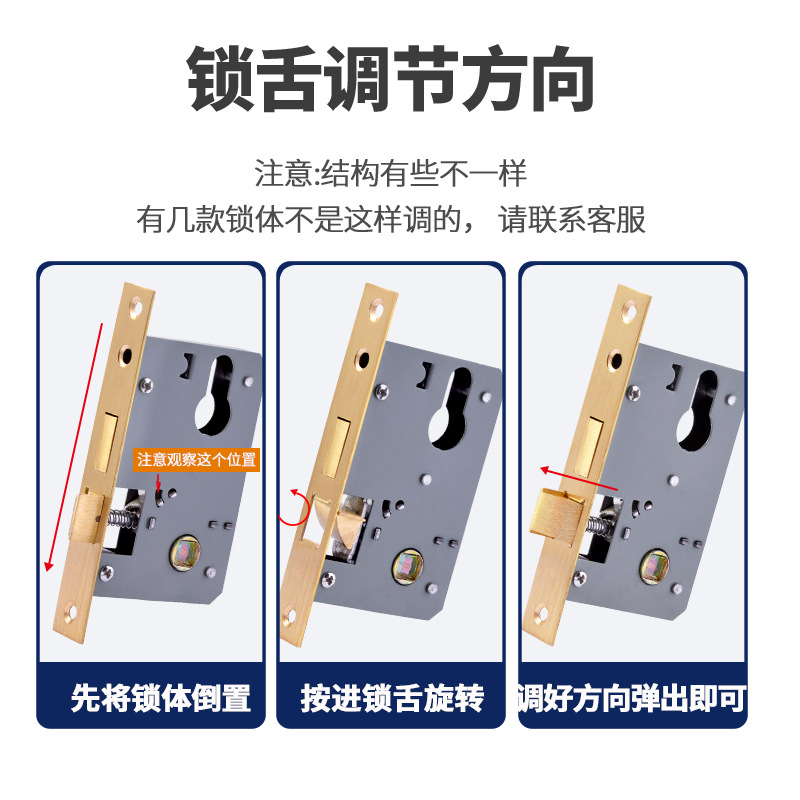 锁舌调节方向

注意:结构有些不一样
有几款锁体不是这样调的， 请联系客服

注意观察这个位置

先将锁体倒置

按进锁舌旋转

调好方向弹出即可