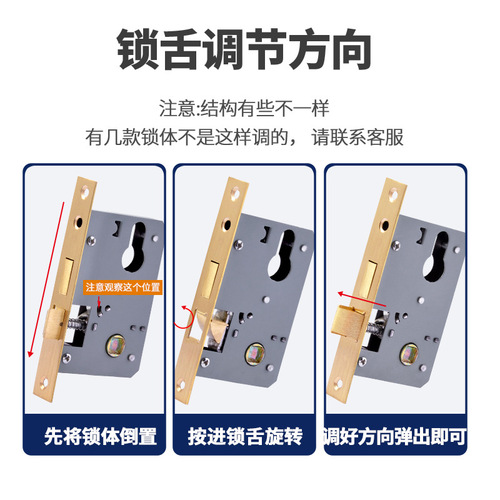 锁舌调节方向

注意:结构有些不一样
有几款锁体不是这样调的， 请联系客服

注意观察这个位置

先将锁体倒置

按进锁舌旋转

调好方向弹出即可