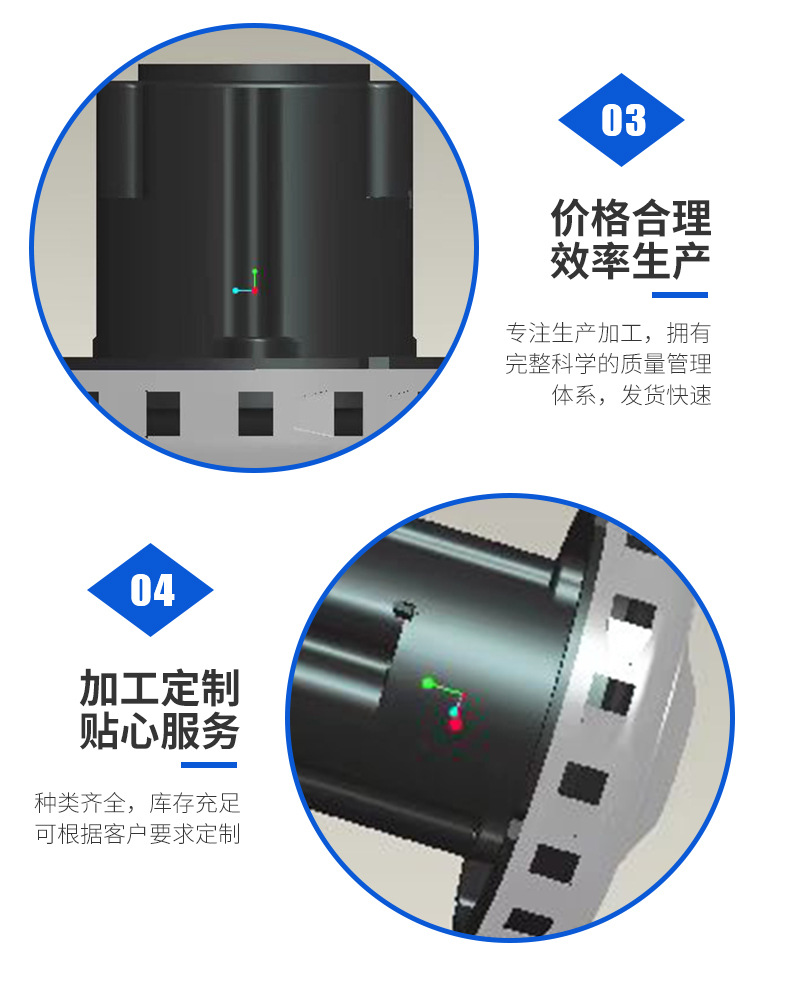 03

价格合理
效率生产

专注生产加工，拥有完整科学的质量管理体系，发货快速

04

加工定制
贴心服务

种类齐全，库存充足
可根据客户要求定制