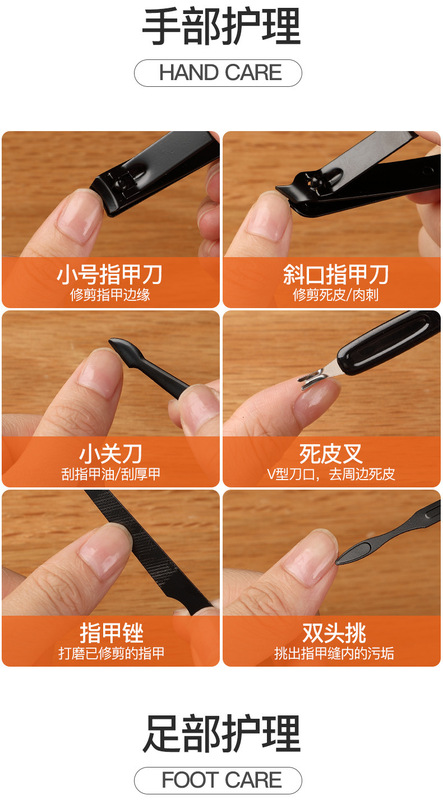 手部护理

HAND CARE

小号指甲刀
修剪指甲边缘

斜口指甲刀
修剪死皮/肉刺

小关刀
刮指甲油/刮厚甲

死皮叉
V型刀口，去周边死皮

指甲锉
打磨已修剪的指甲

双头挑
挑出指甲缝内的污垢

足部护理

FOOT CARE