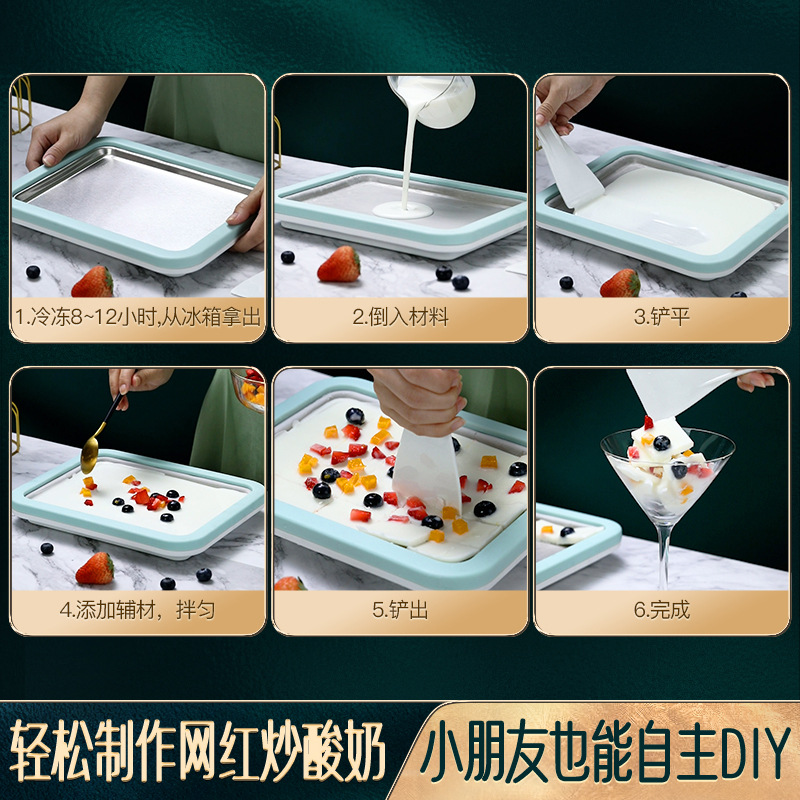 1.冷冻8~12小时,从冰箱拿出

2.倒入材料

3.铲平

4.添加辅材，拌匀

5.铲出

6.完成

轻松制作网红炒酸奶

小朋友也能自主DIY