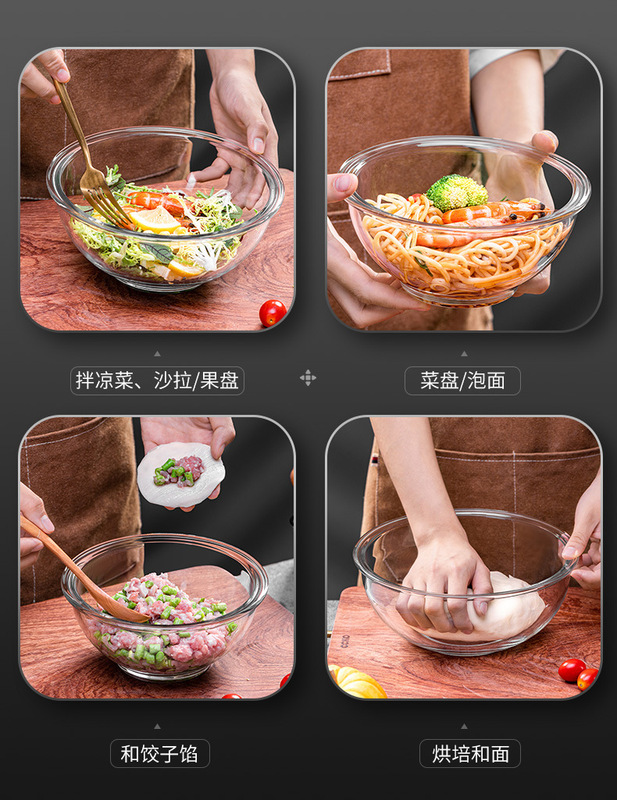 拌凉菜、沙拉/果盘

菜盘/泡面

和饺子馅

烘培和面