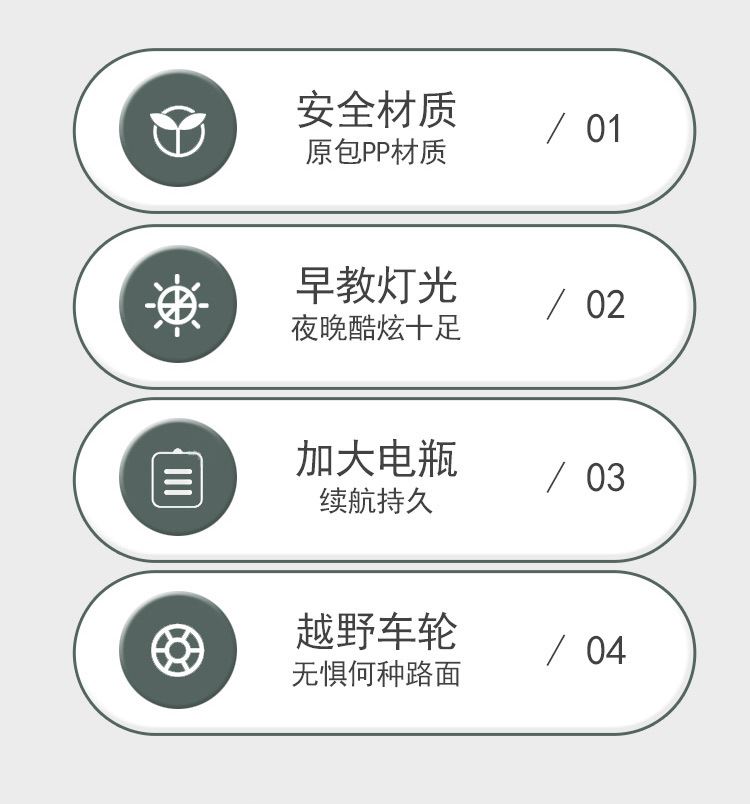 安全材质
原包PP材质

/ 01

早教灯光
夜晚酷炫十足

/ 02

加大电瓶
续航持久

/ 03

越野车轮
无惧何种路面

/ 04